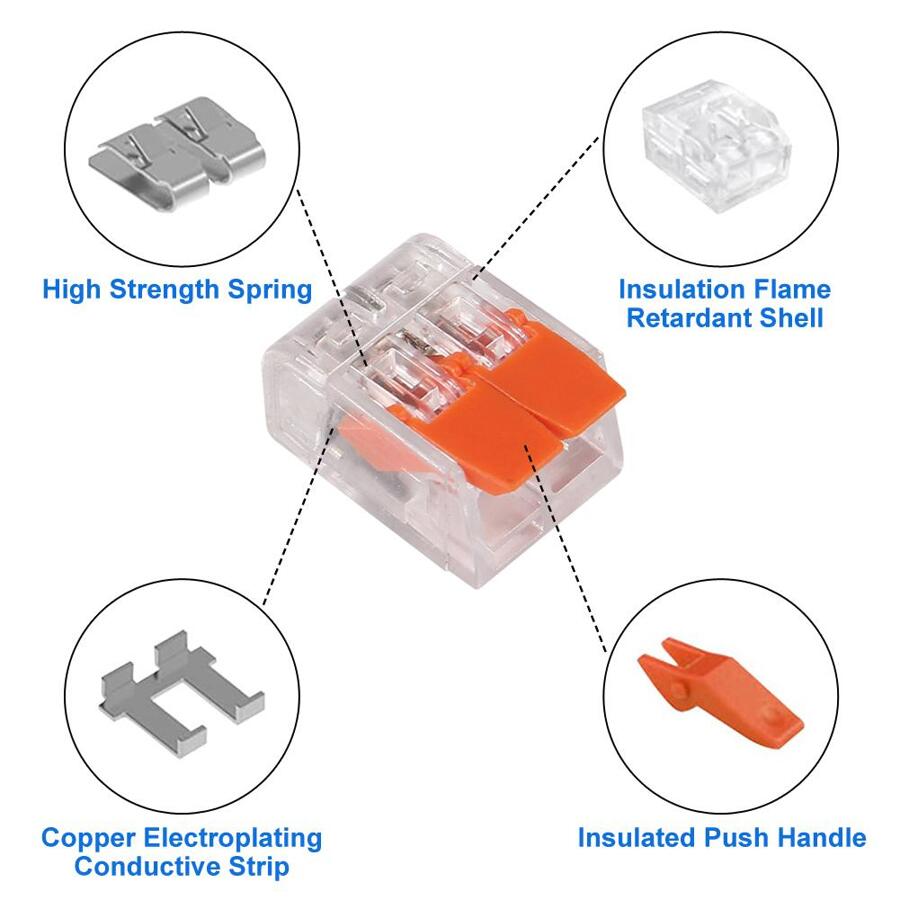 High Strength Spring

Insulation Flame Retardant Shell

Copper Electroplating Conductive Strip

Insulated Push Handle