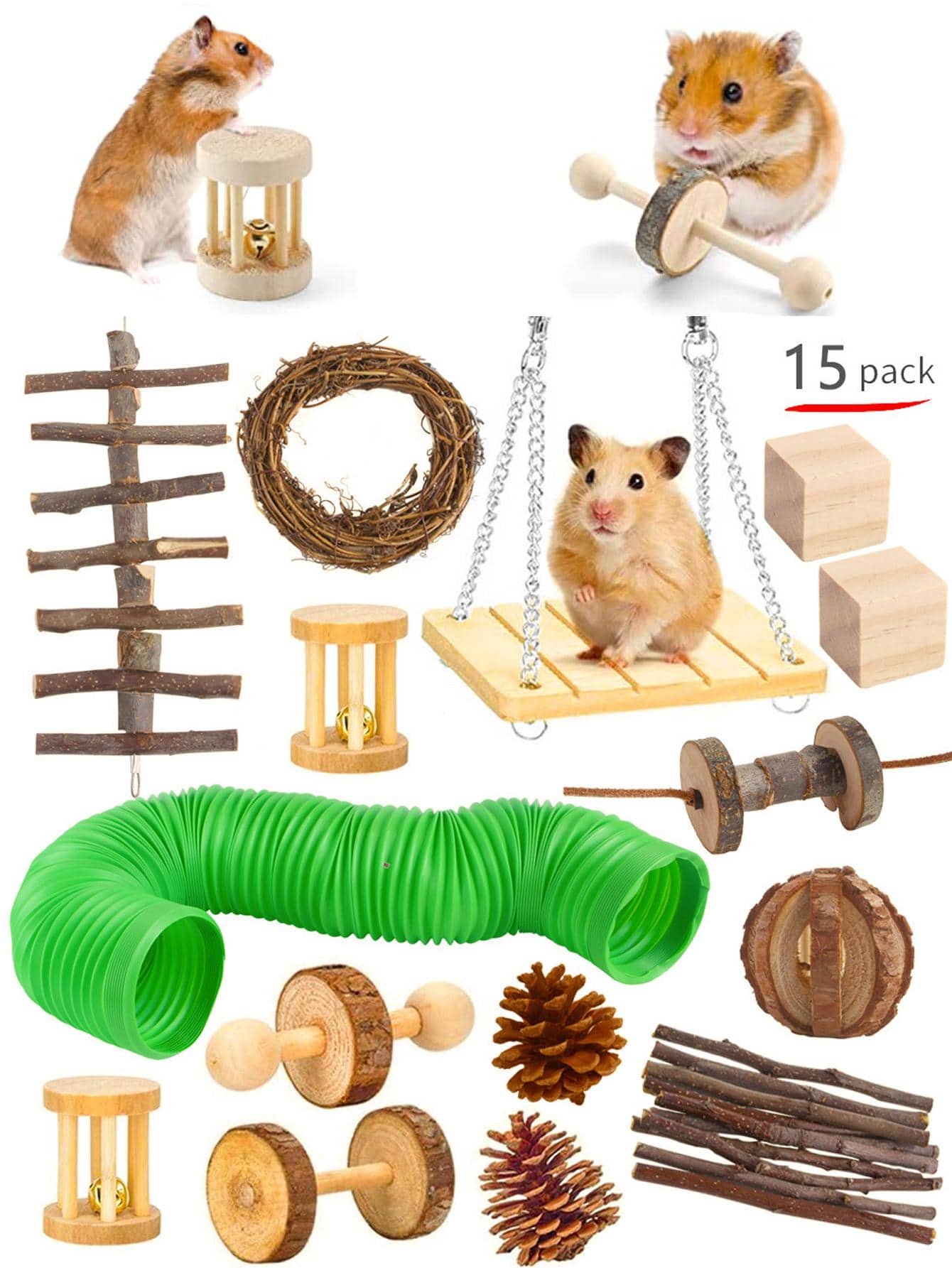 15 pack