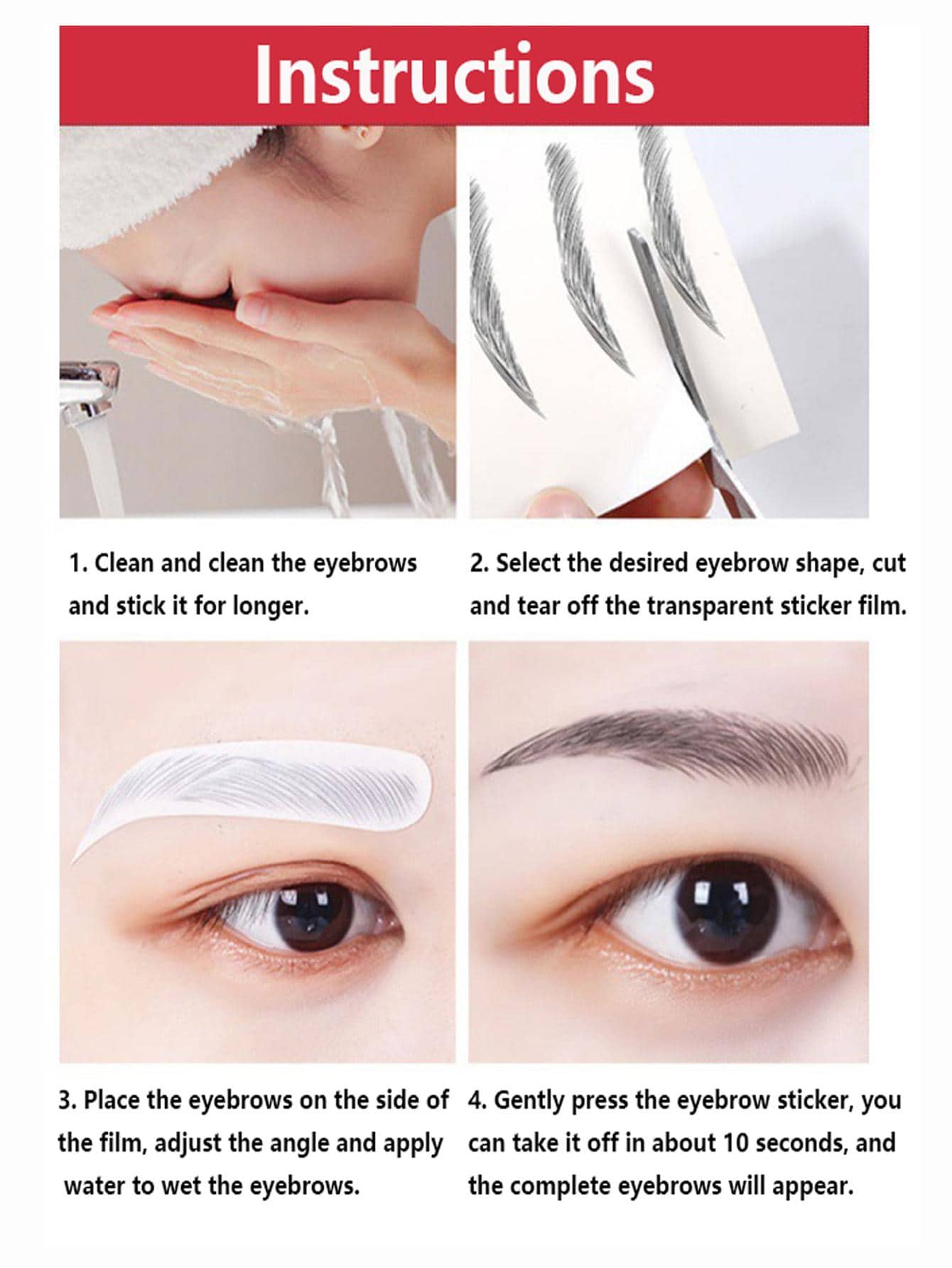 Instructions

1. Clean and clean the eyebrows and stick it for longer.

2. Select the desired eyebrow shape, cut and tear off the transparent sticker film.

3. Place the eyebrows on the side of the film, adjust the angle and apply water to wet the eyebrows.

4. Gently press the eyebrow sticker, you can take it off in about 10 seconds, and the complete eyebrows will appear.