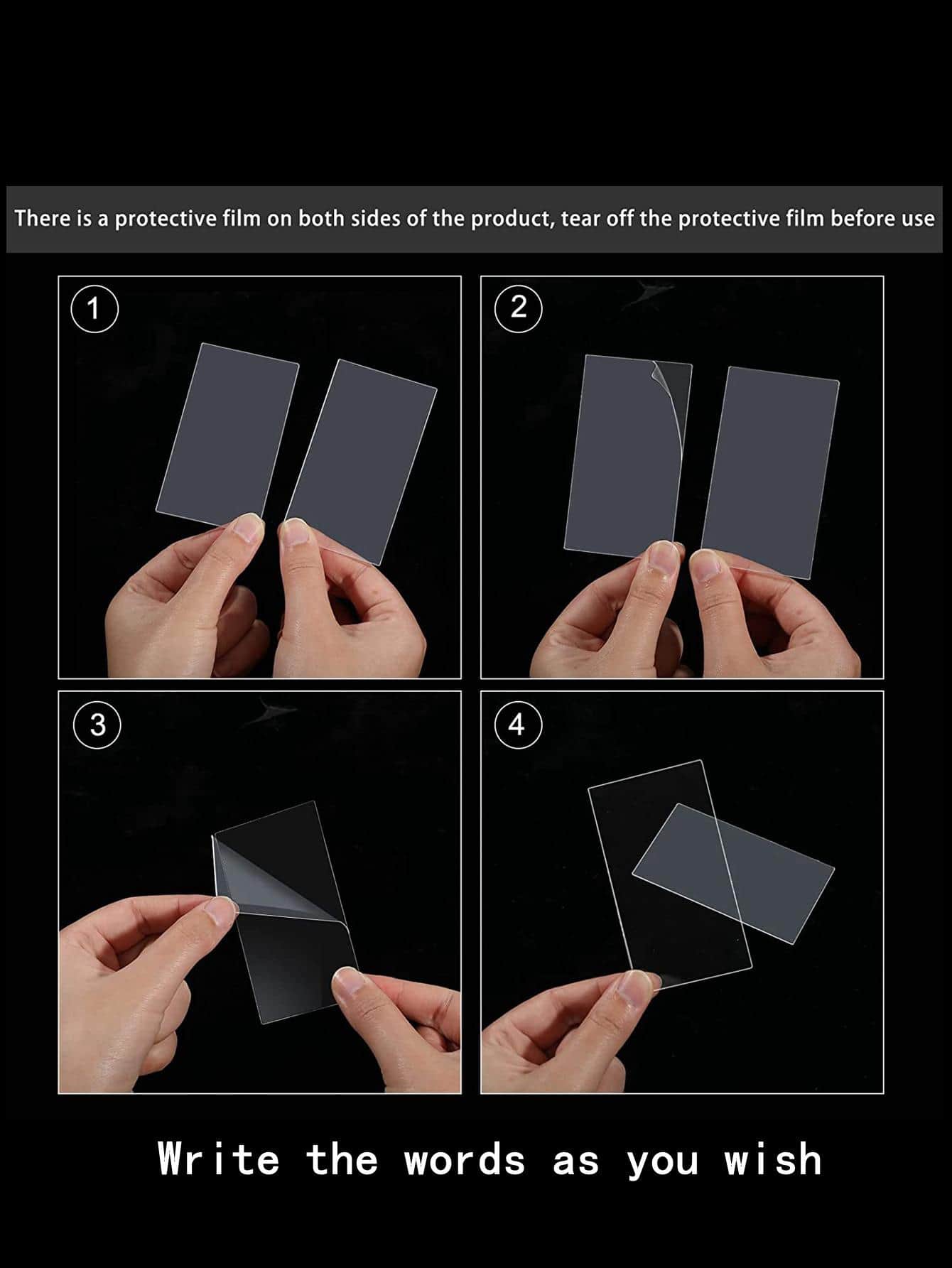 There is a protective film on both sides of the product, tear off the protective film before use

1

2

3

4

Write the words as you wish