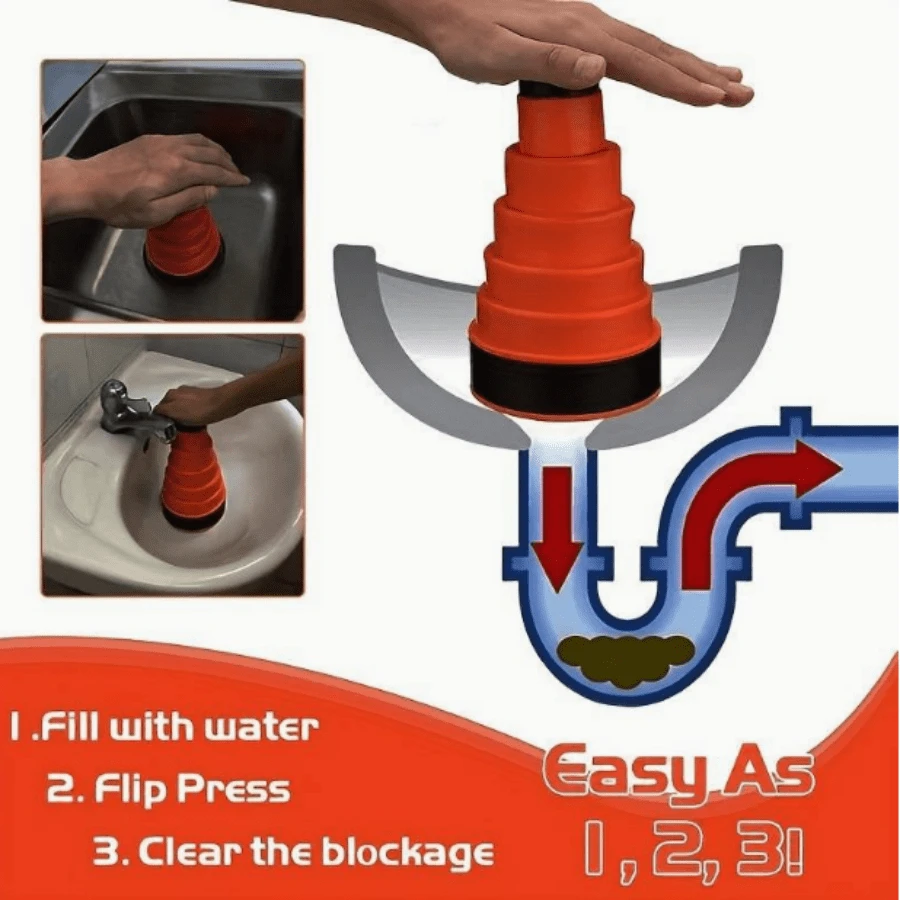 1 .Fill with water
2. Flip Press
3. Clear the blockage

Easy As
1, 2, 3!