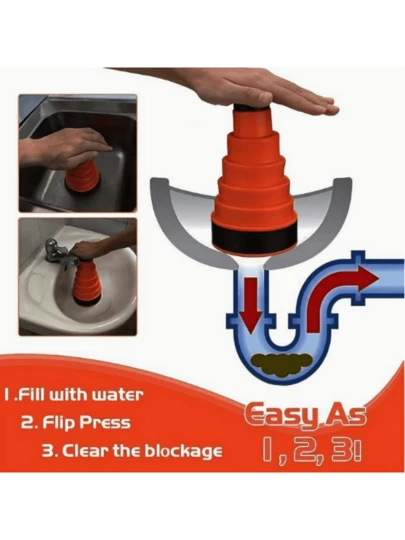 1 .Fill with water
2. Flip Press
3. Clear the blockage

Easy As
1, 2, 3!