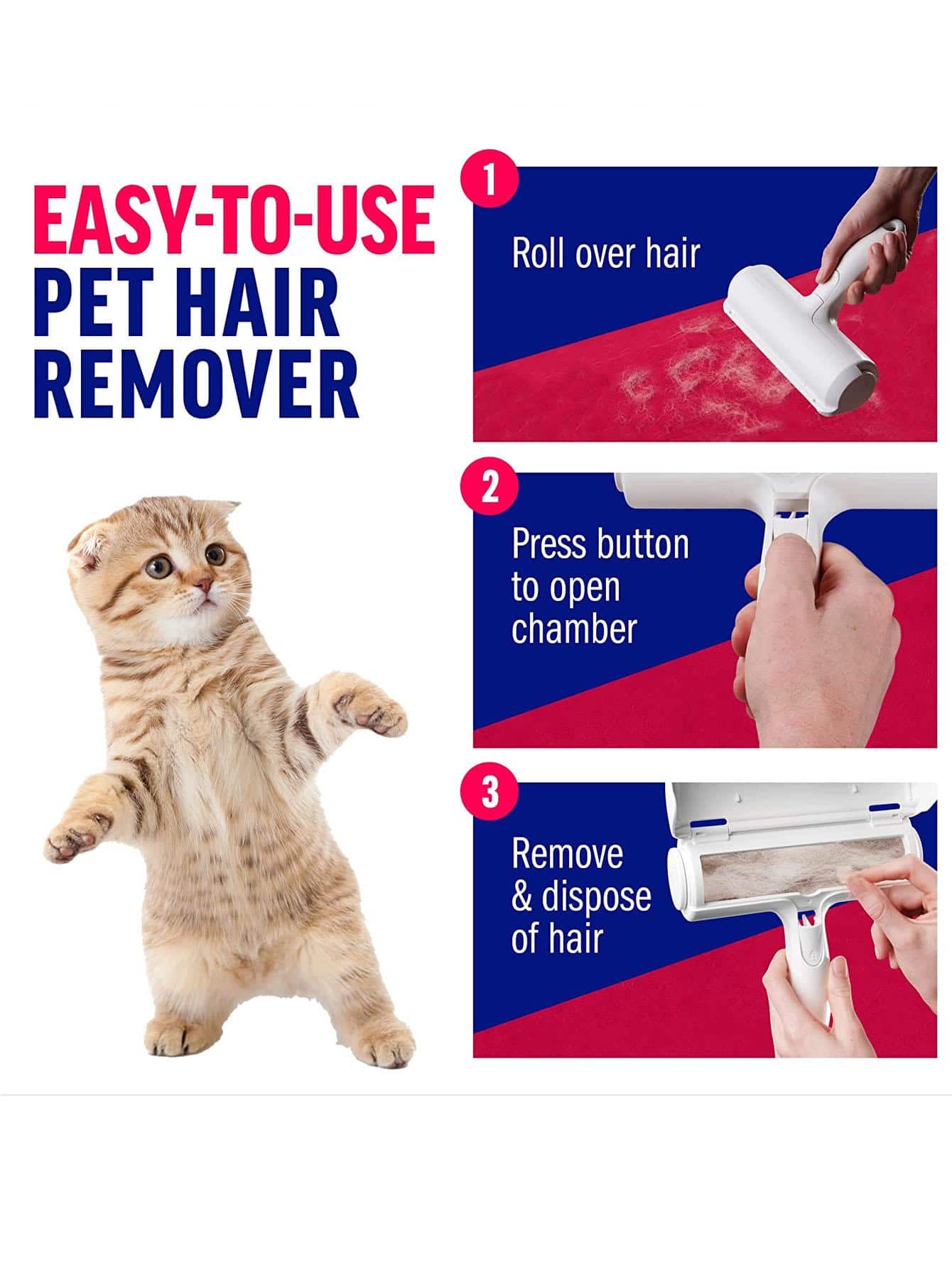 EASY-TO-USE
PET HAIR
REMOVER

1
Roll over hair

2
Press button to open chamber

3
Remove & dispose of hair