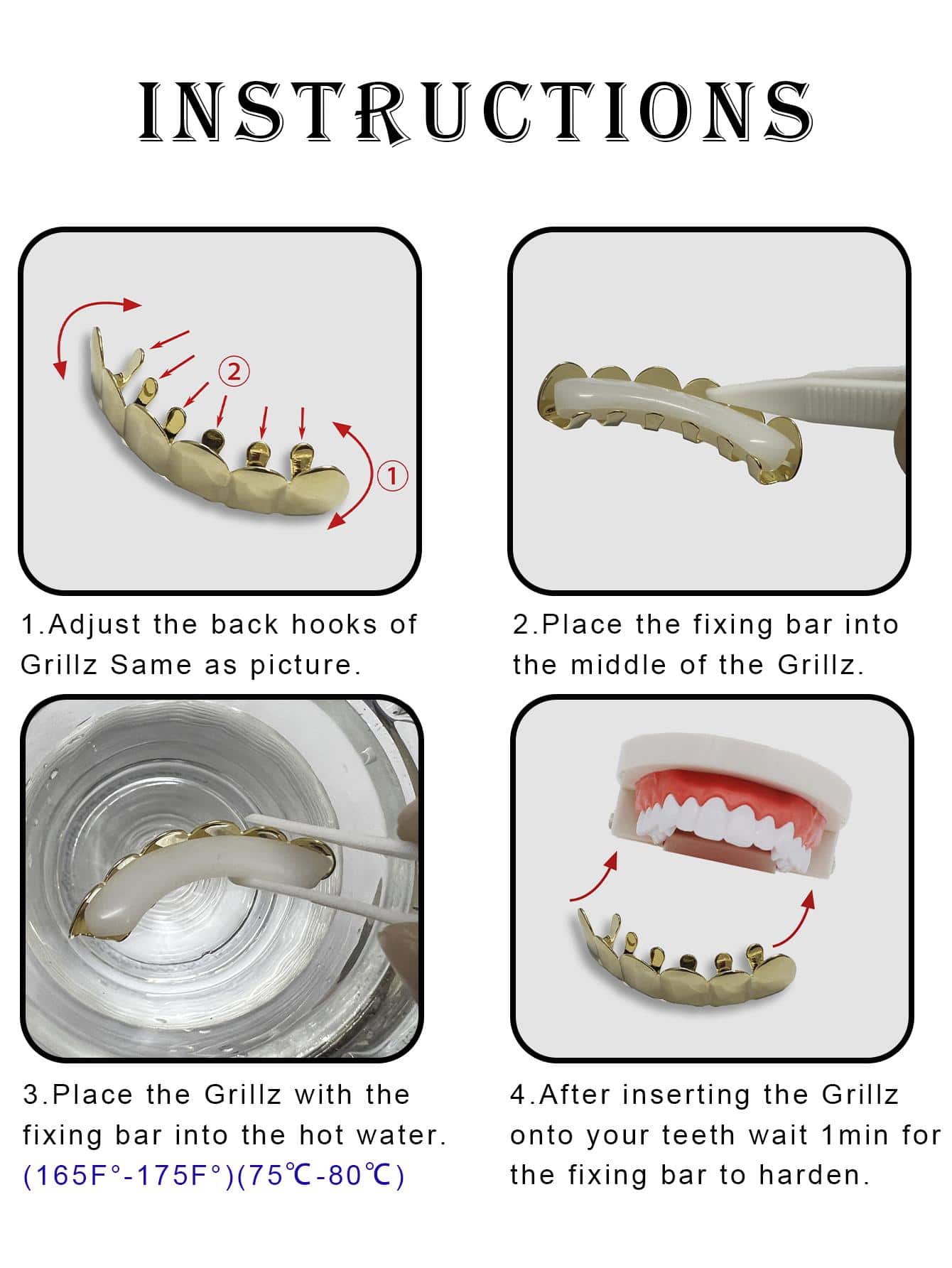 INSTRUCTIONS

②

①

1.Adjust the back hooks of Grillz Same as picture.

2.Place the fixing bar into the middle of the Grillz.

3.Place the Grillz with the fixing bar into the hot water. (165F°-175F°)(75℃-80℃)

4.After inserting the Grillz onto your teeth wait 1min for the fixing bar to harden.