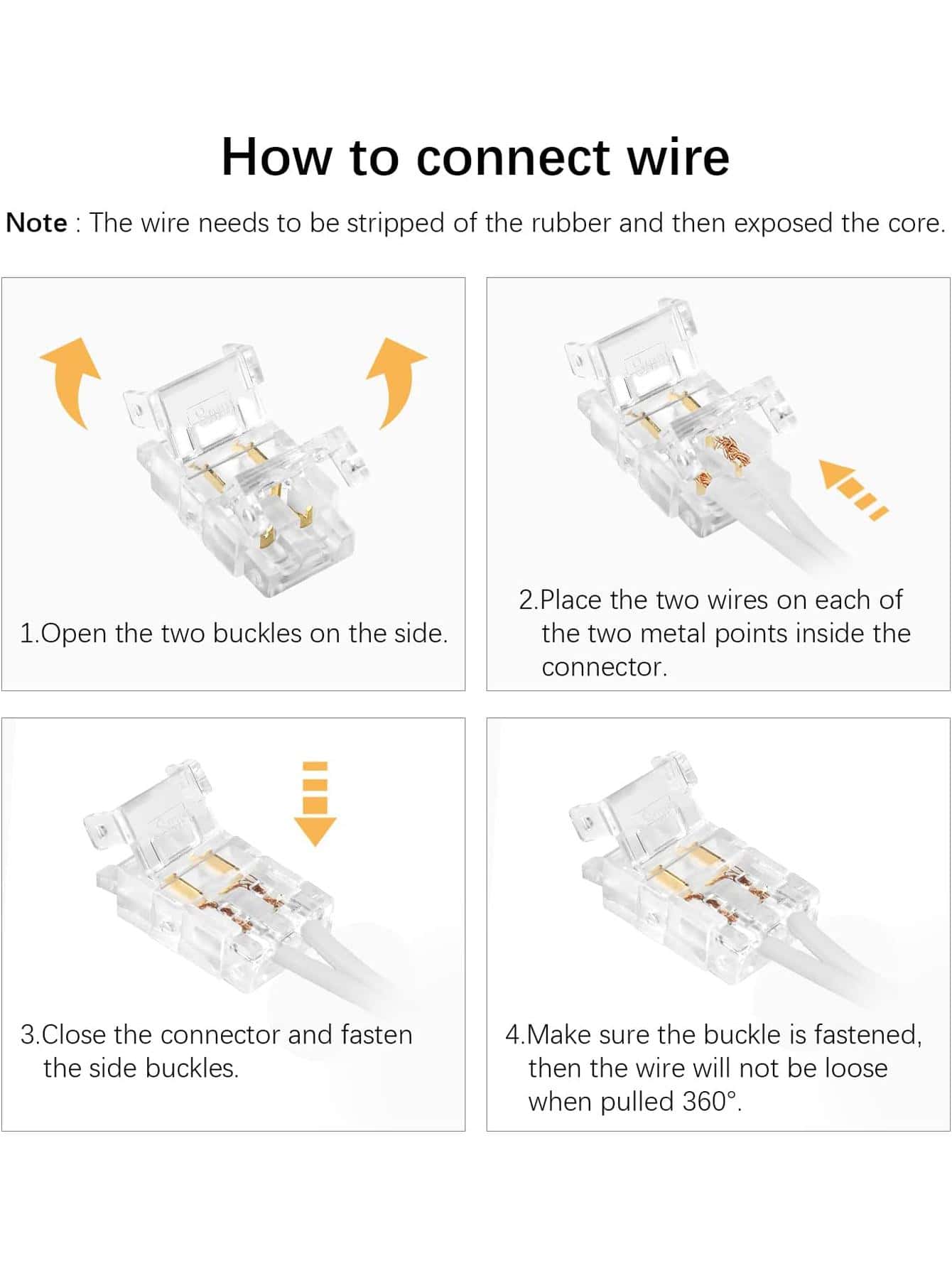 How to connect wire

Note : The wire needs to be stripped of the rubber and then exposed the core.

1.Open the two buckles on the side.

2.Place the two wires on each of the two metal points inside the connector.

3.Close the connector and fasten the side buckles.

4.Make sure the buckle is fastened, then the wire will not be loose when pulled 360°.