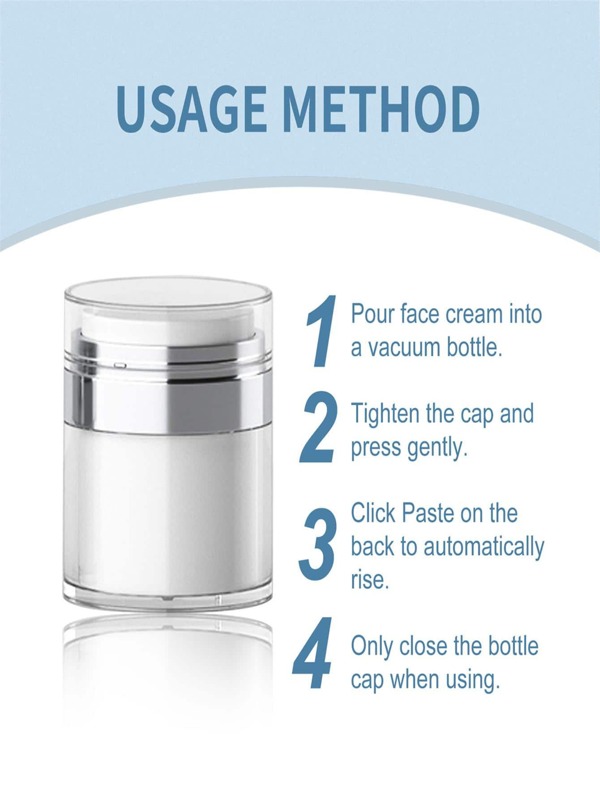 USAGE METHOD

1 Pour face cream into a vacuum bottle.

2 Tighten the cap and press gently.

3 Click Paste on the back to automatically rise.

4 Only close the bottle cap when using.