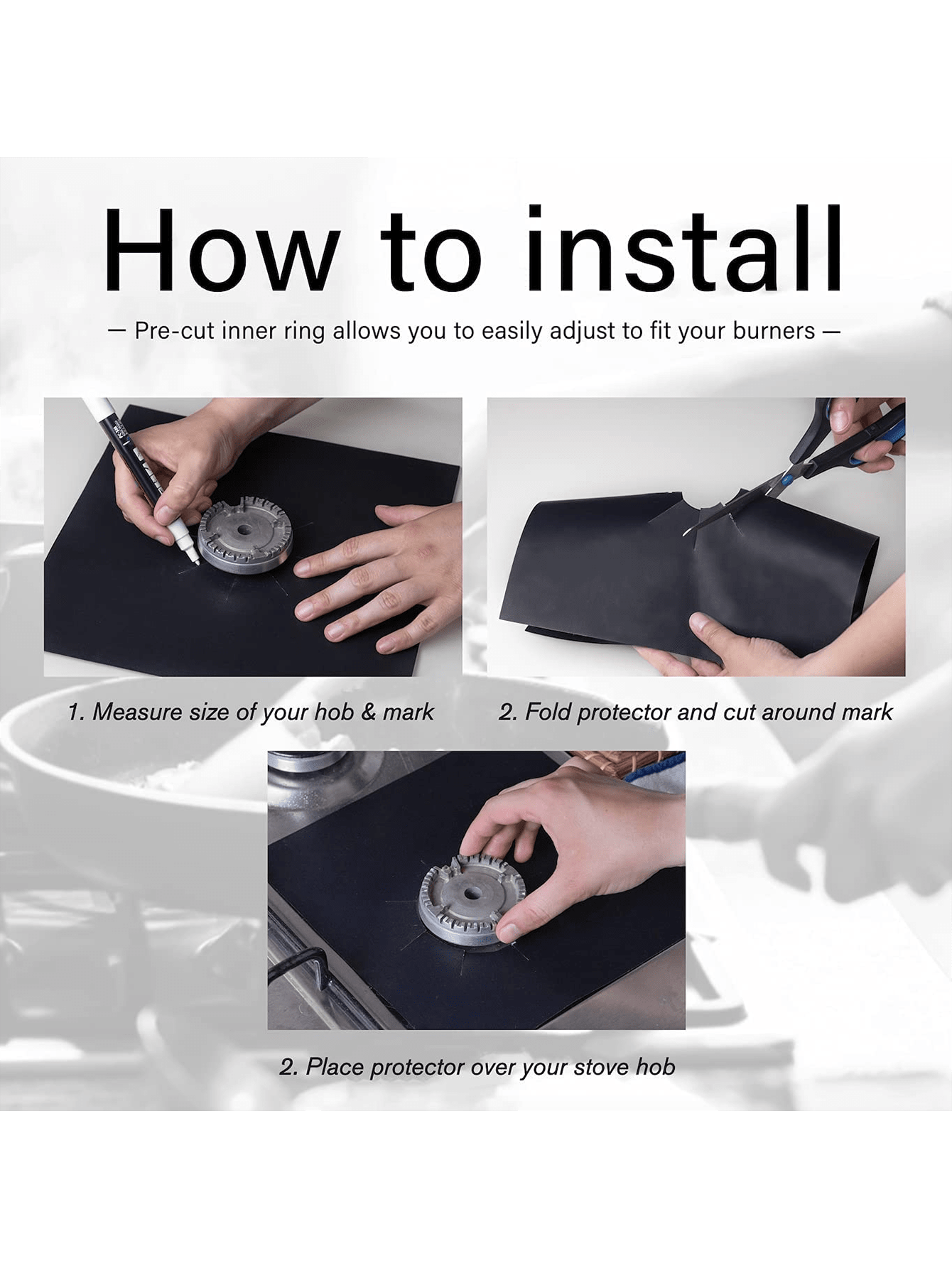 How to install

— Pre-cut inner ring allows you to easily adjust to fit your burners —

1. Measure size of your hob & mark

2. Fold protector and cut around mark

2. Place protector over your stove hob