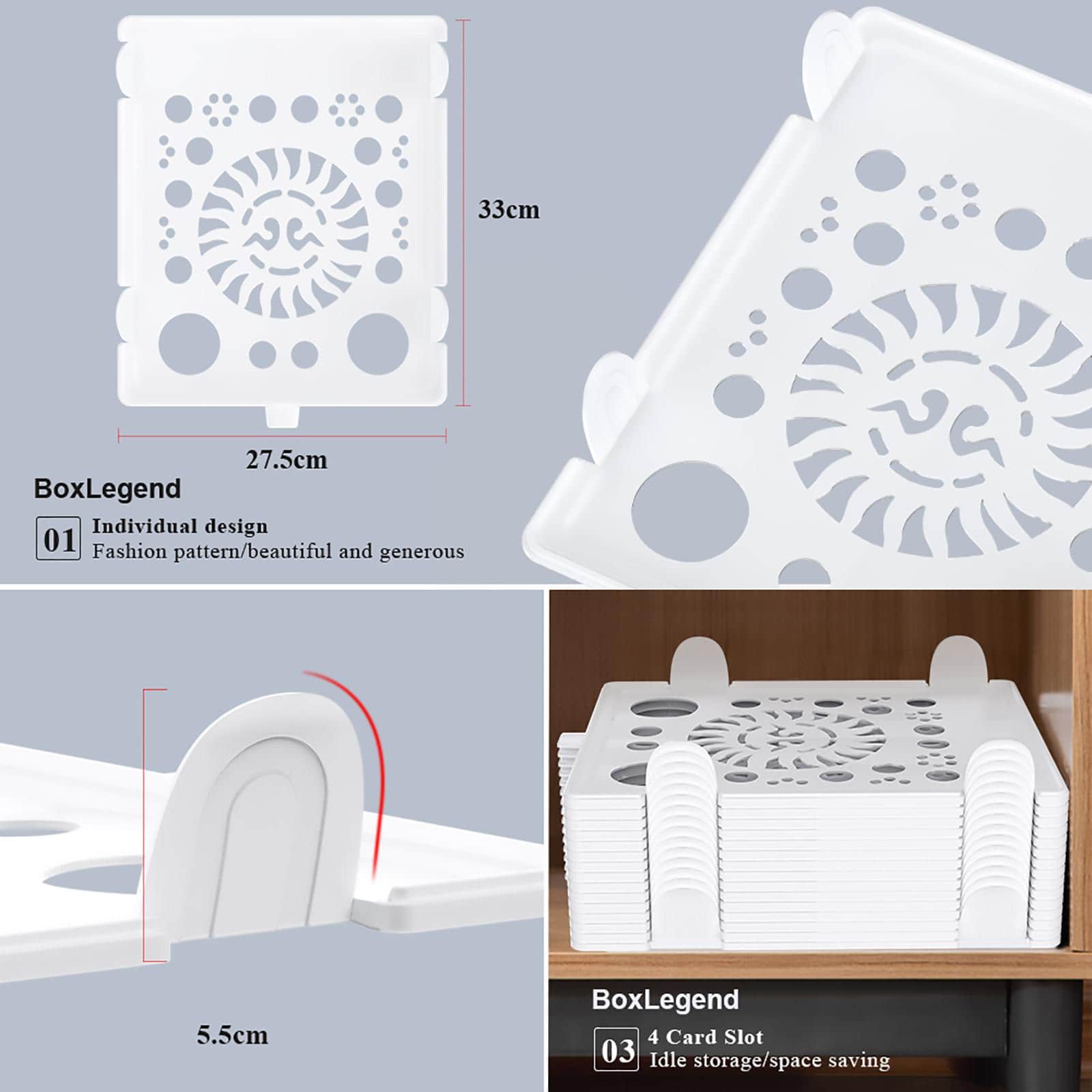 33cm

27.5cm

BoxLegend

01 Individual design
Fashion pattern/beautiful and generous

5.5cm

BoxLegend

03 4 Card Slot
Idle storage/space saving