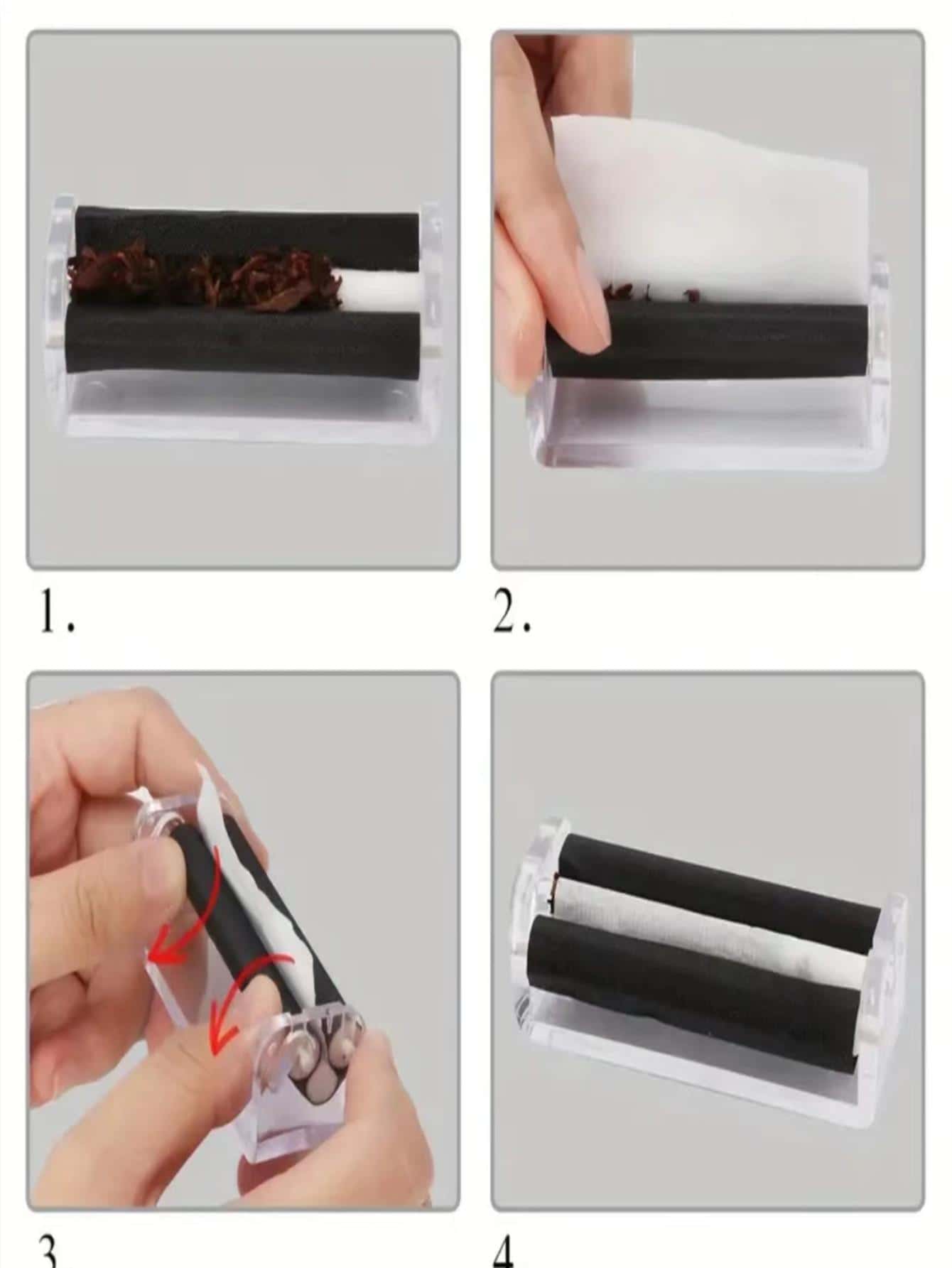 1.

2.

3.

4.