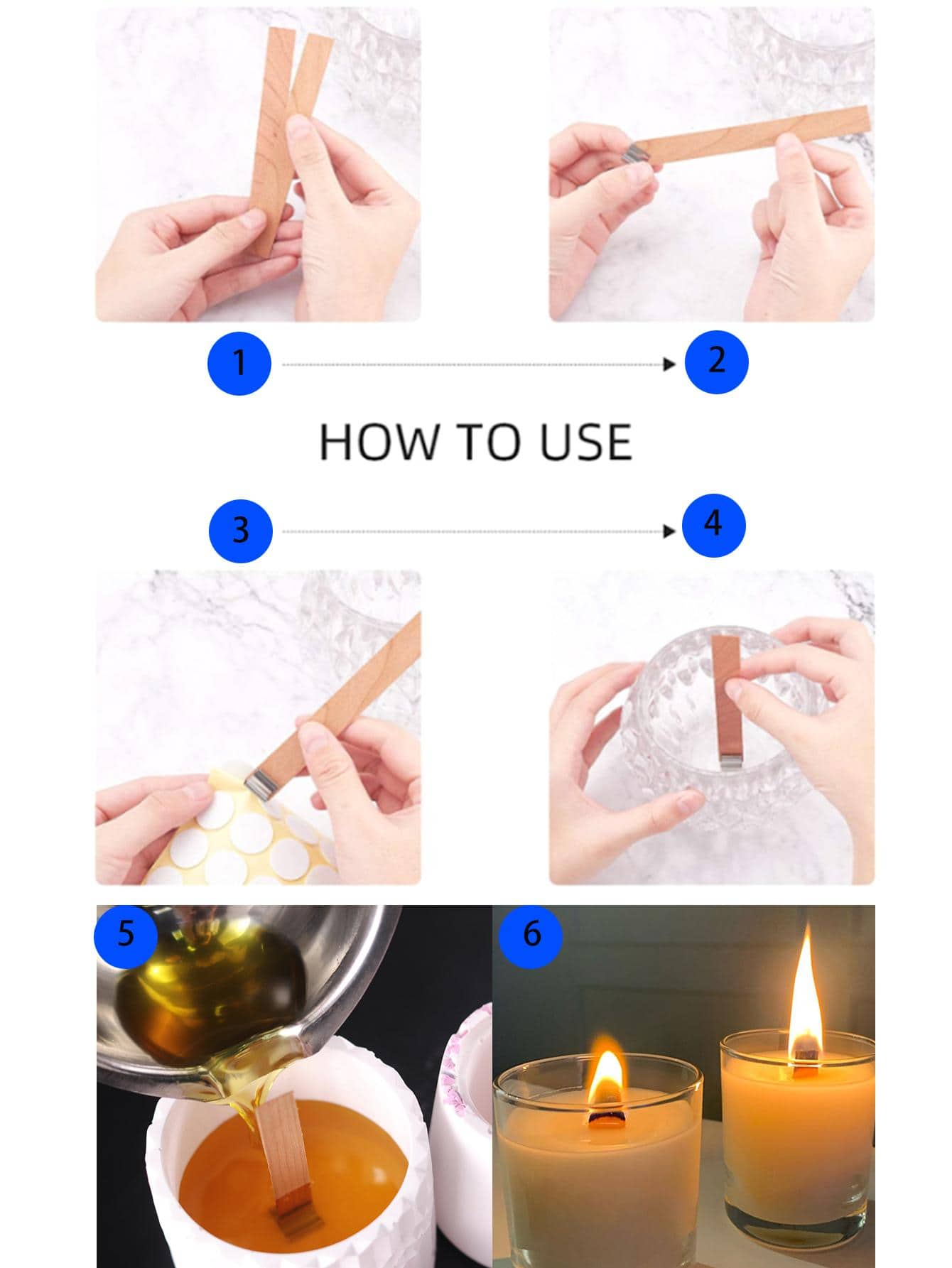 1

2

HOW TO USE

3

4

5

6