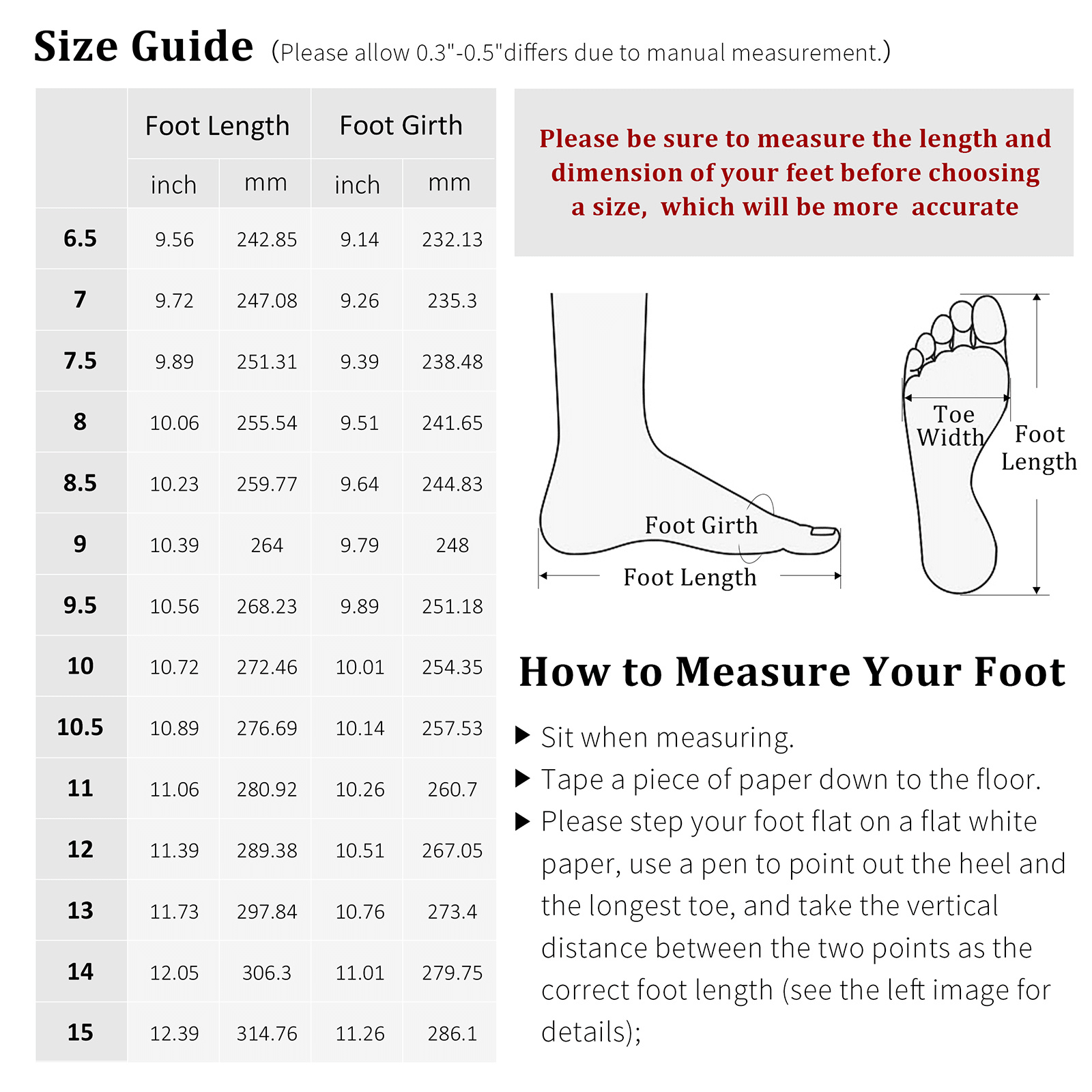 Size Guide (Please allow 0.3"-0.5"differs due to manual measurement.)

| | Foot Length | | Foot Girth | |
|---|---|---|---|---|
| | inch | mm | inch | mm |
| 6.5 | 9.56 | 242.85 | 9.14 | 232.13 |
| 7 | 9.72 | 247.08 | 9.26 | 235.3 |
| 7.5 | 9.89 | 251.31 | 9.39 | 238.48 |
| 8 | 10.06 | 255.54 | 9.51 | 241.65 |
| 8.5 | 10.23 | 259.77 | 9.64 | 244.83 |
| 9 | 10.39 | 264 | 9.79 | 248 |
| 9.5 | 10.56 | 268.23 | 9.89 | 251.18 |
| 10 | 10.72 | 272.46 | 10.01 | 254.35 |
| 10.5 | 10.89 | 276.69 | 10.14 | 257.53 |
| 11 | 11.06 | 280.92 | 10.26 | 260.7 |
| 12 | 11.39 | 289.38 | 10.51 | 267.05 |
| 13 | 11.73 | 297.84 | 10.76 | 273.4 |
| 14 | 12.05 | 306.3 | 11.01 | 279.75 |
| 15 | 12.39 | 314.76 | 11.26 | 286.1 |

Please be sure to measure the length and dimension of your feet before choosing a size, which will be more accurate

Foot Girth
Foot Length
Toe Width
Foot Length

How to Measure Your Foot

▶ Sit when measuring.
▶ Tape a piece of paper down to the floor.
▶ Please step your foot flat on a flat white paper, use a pen to point out the heel and the longest toe, and take the vertical distance between the two points as the correct foot length (see the left image for details);