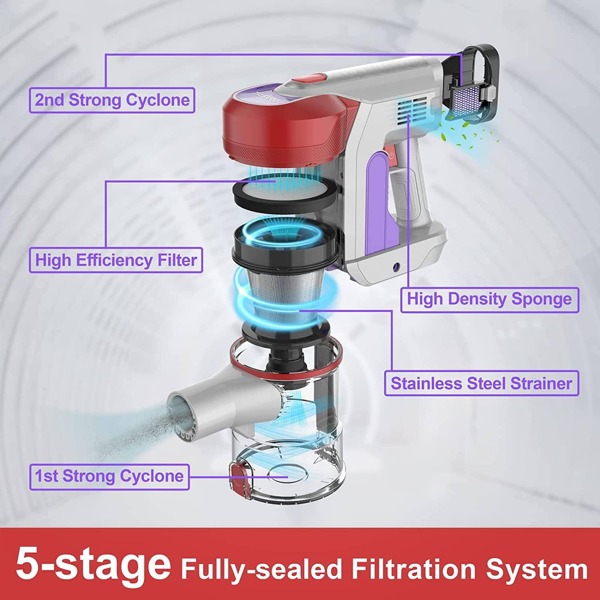 2nd Strong Cyclone

High Efficiency Filter

High Density Sponge

Stainless Steel Strainer

1st Strong Cyclone

5-stage Fully-sealed Filtration System