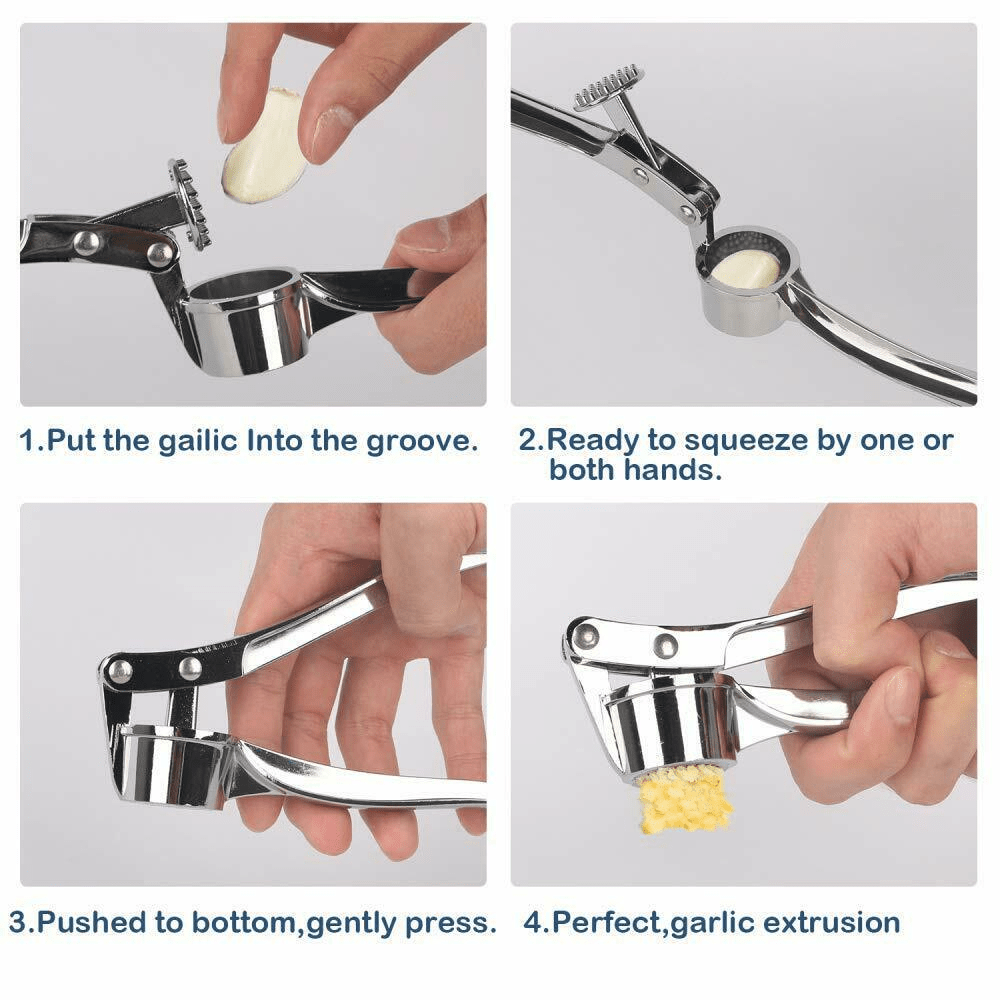 1.Put the gailic Into the groove.

2.Ready to squeeze by one or both hands.

3.Pushed to bottom,gently press.

4.Perfect,garlic extrusion