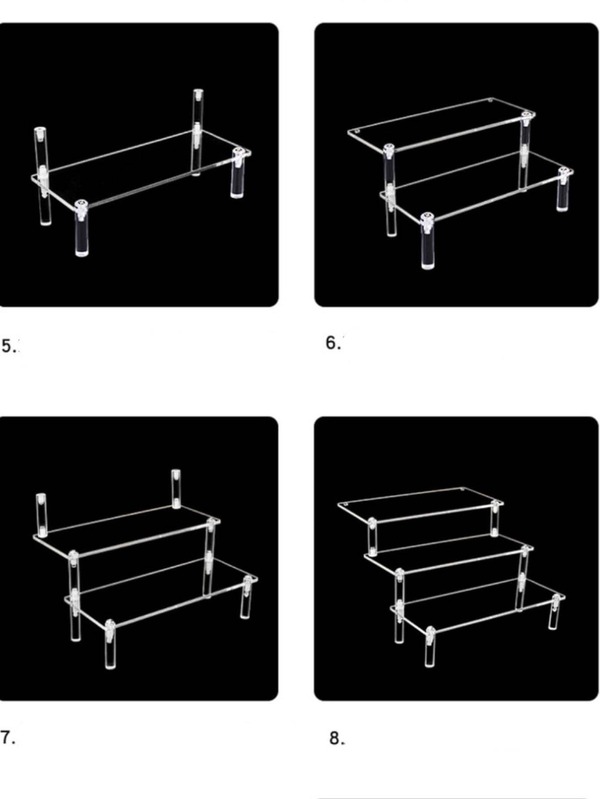 5.

6.

7.

8.