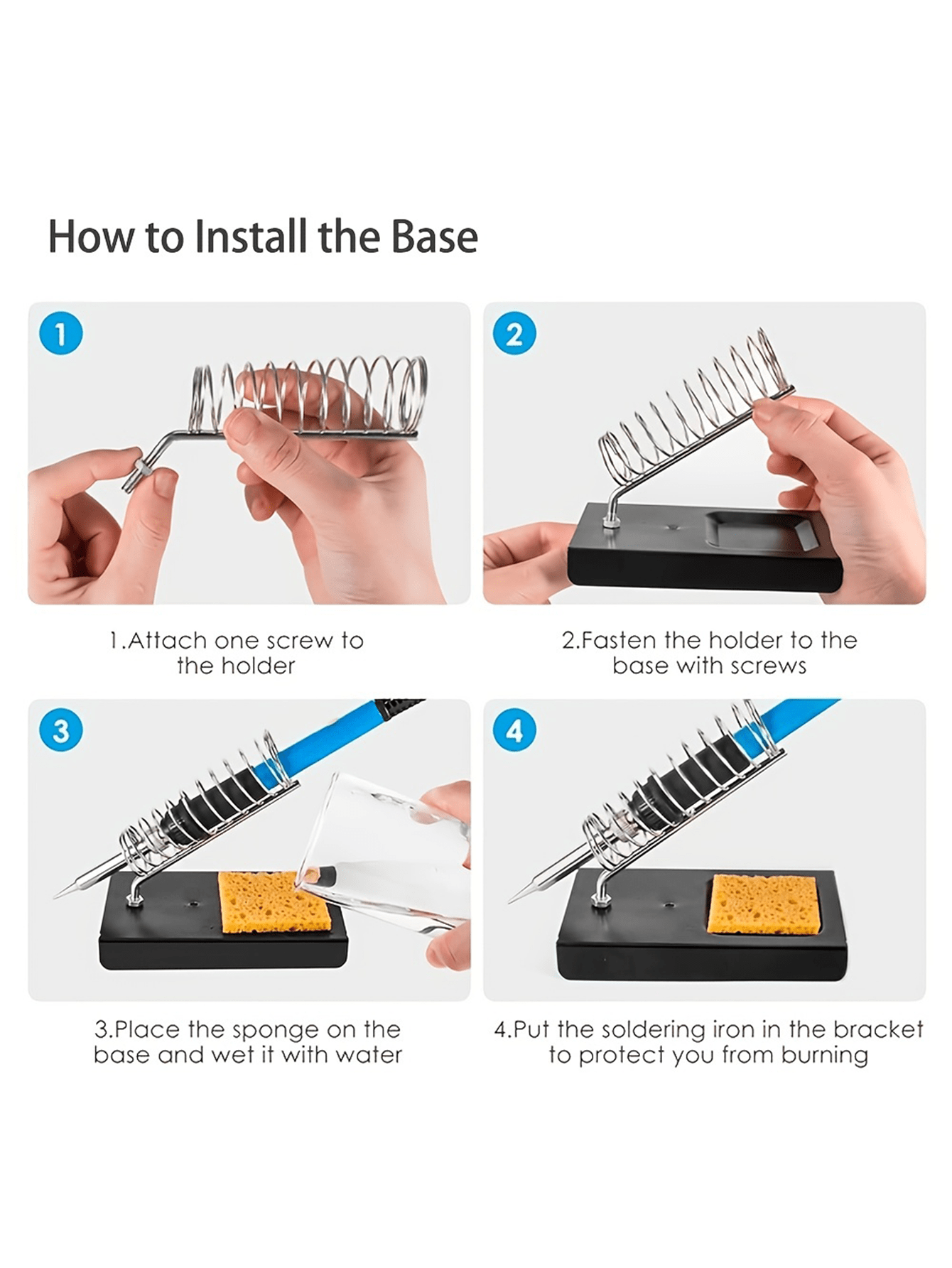 How to Install the Base

1

2

1.Attach one screw to the holder

2.Fasten the holder to the base with screws

3

4

3.Place the sponge on the base and wet it with water

4.Put the soldering iron in the bracket to protect you from burning