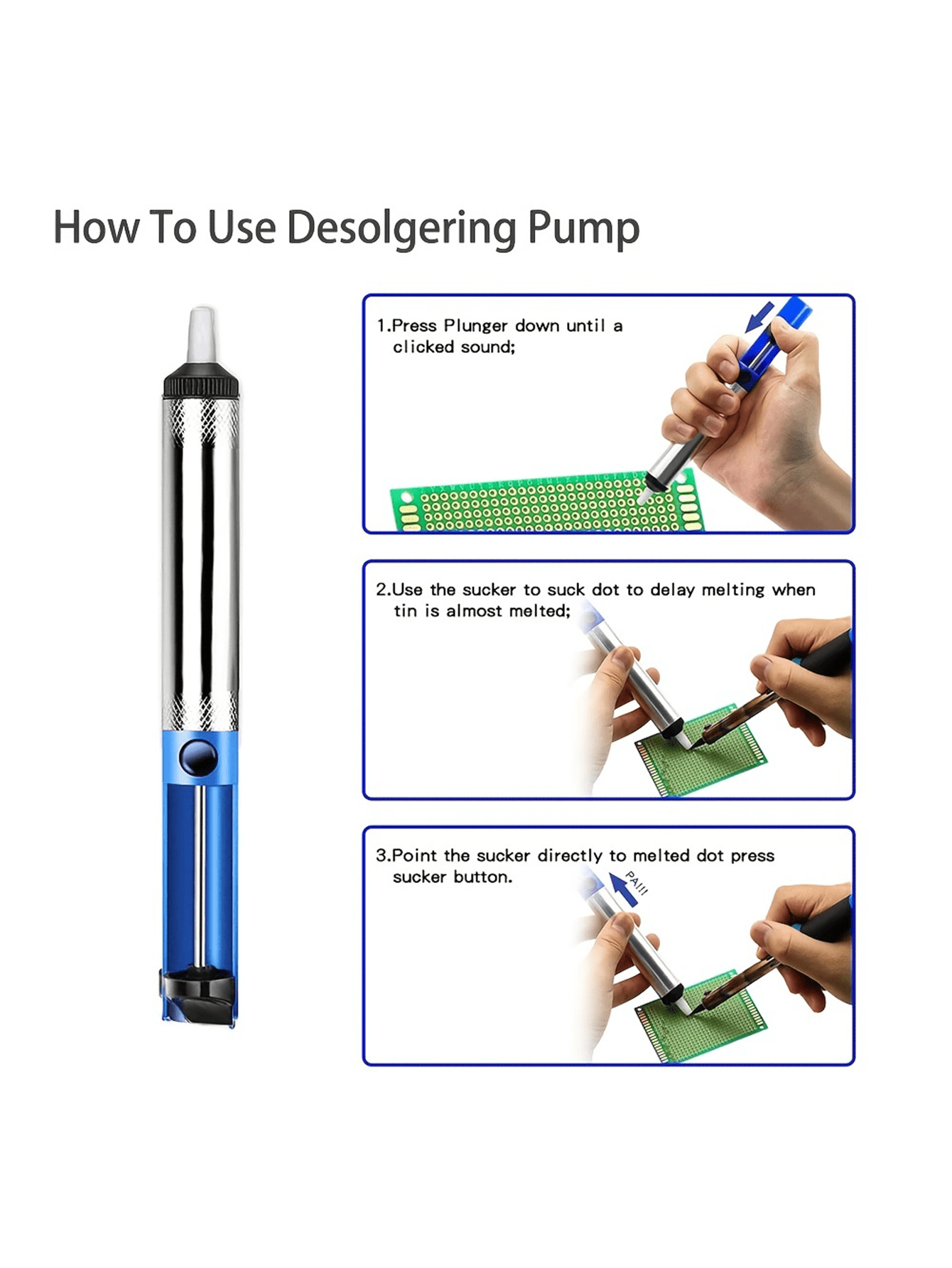 How To Use Desolgering Pump

1.Press Plunger down until a clicked sound;

2.Use the sucker to suck dot to delay melting when tin is almost melted;

3.Point the sucker directly to melted dot press sucker button.

PA!!!