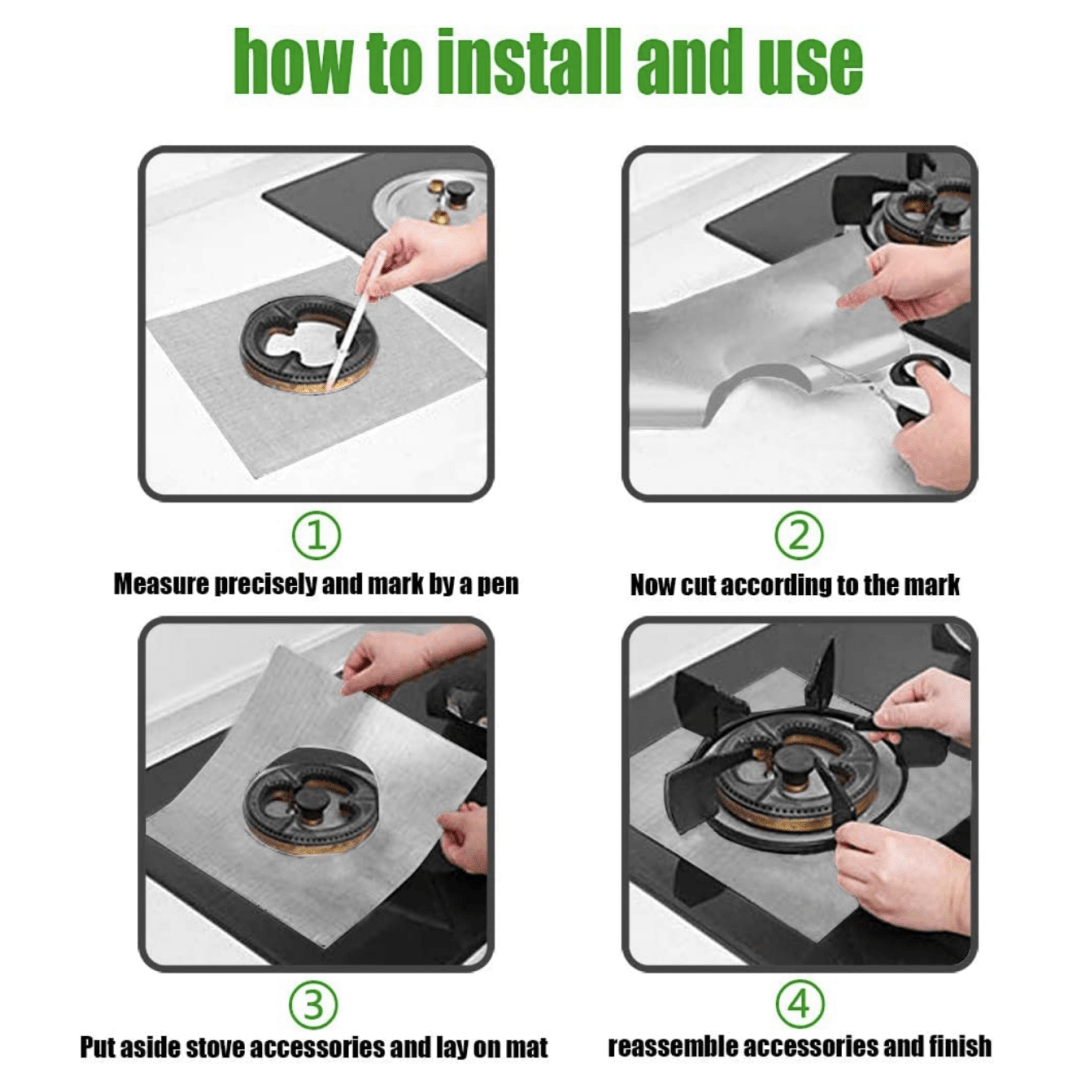 how to install and use

①

Measure precisely and mark by a pen

②

Now cut according to the mark

③

Put aside stove accessories and lay on mat

④

reassemble accessories and finish