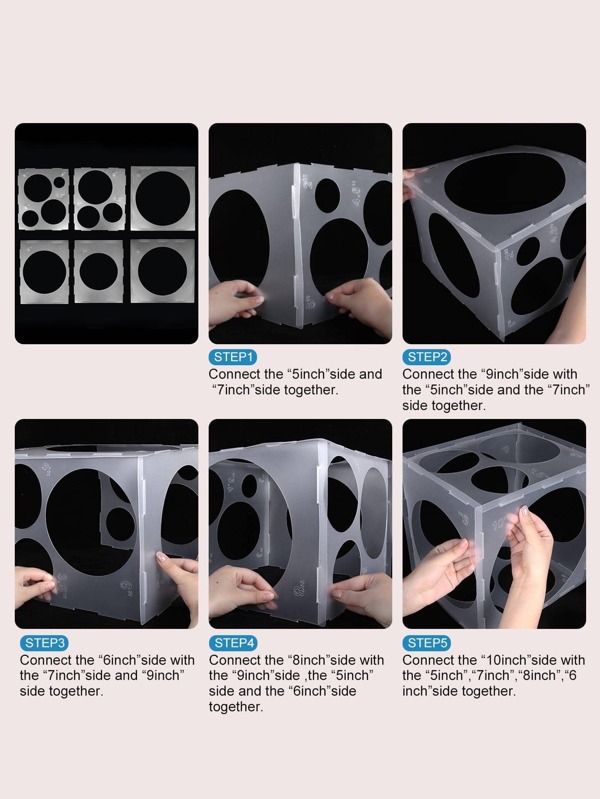 STEP1
Connect the “5inch”side and “7inch”side together.

STEP2
Connect the “9inch”side with the “5inch”side and the “7inch” side together.

STEP3
Connect the “6inch”side with the “7inch”side and “9inch” side together.

STEP4
Connect the “8inch”side with the “9inch”side ,the “5inch” side and the “6inch”side together.

STEP5
Connect the “10inch”side with the “5inch”,“7inch”,“8inch”,“6 inch”side together.