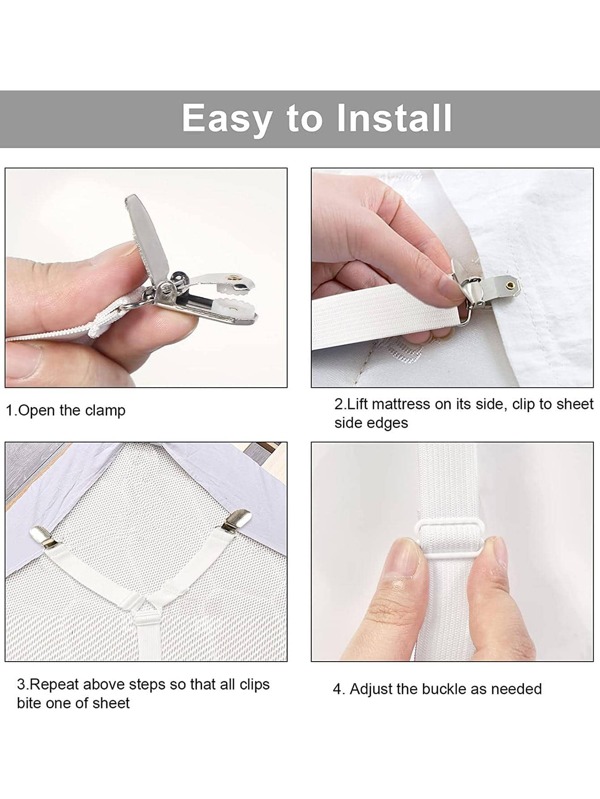 Easy to Install

1.Open the clamp

2.Lift mattress on its side, clip to sheet side edges

3.Repeat above steps so that all clips bite one of sheet

4. Adjust the buckle as needed