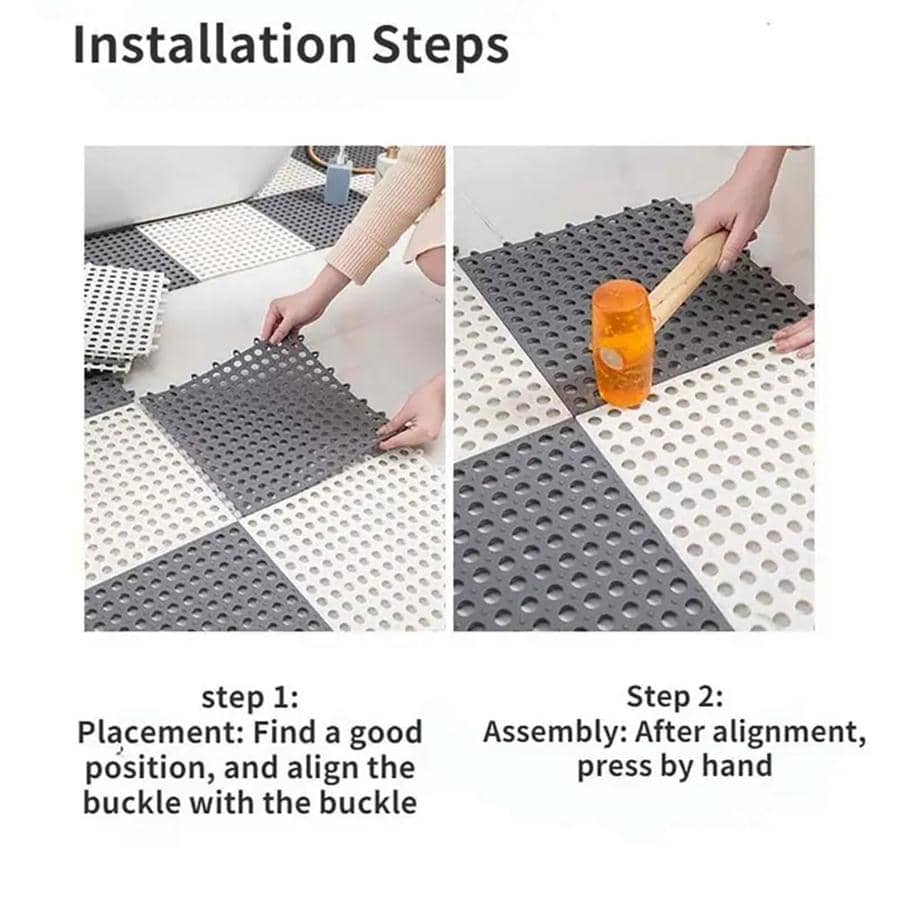 Installation Steps

step 1:
Placement: Find a good position, and align the buckle with the buckle

Step 2:
Assembly: After alignment, press by hand