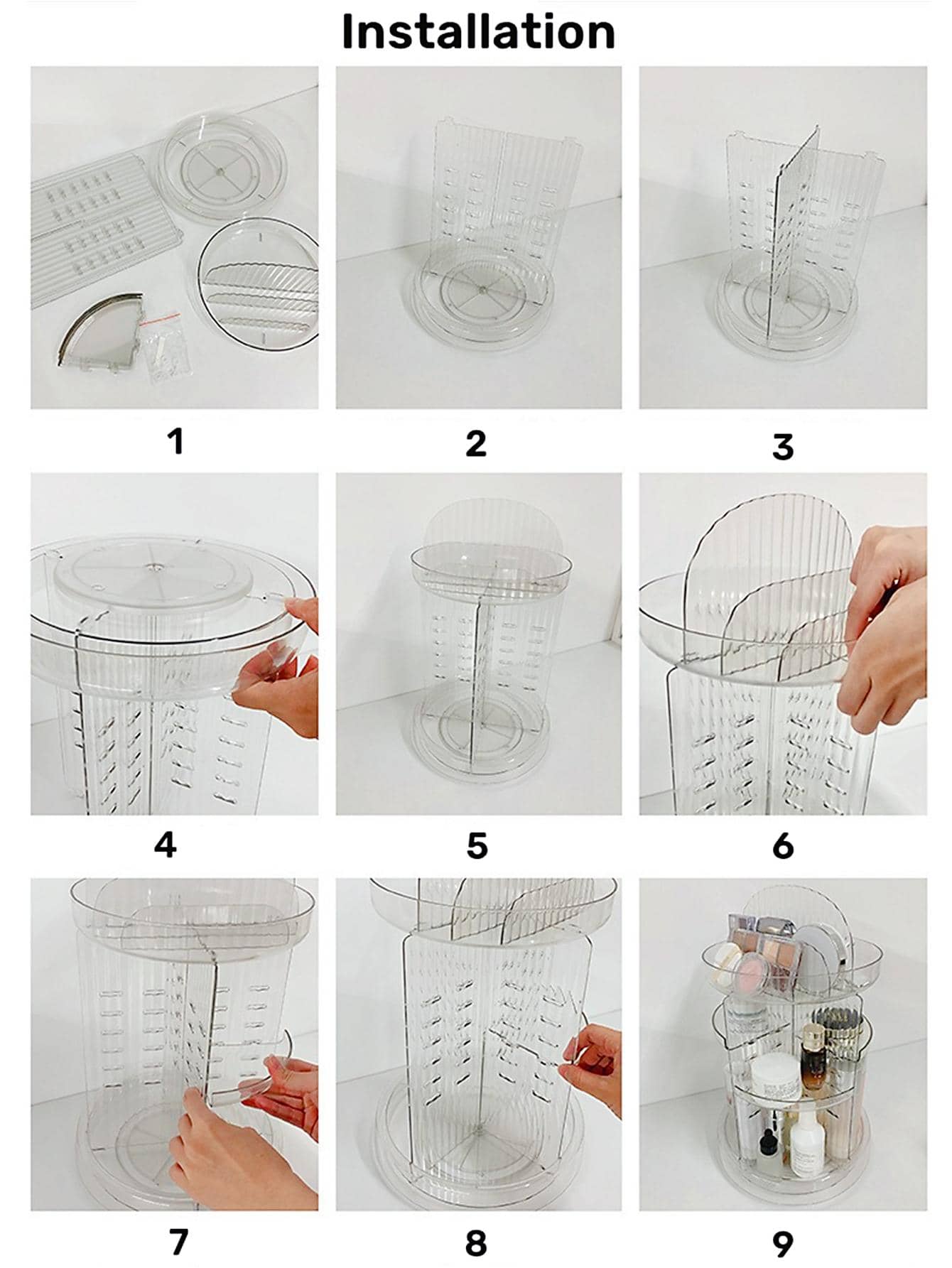 Installation

1

2

3

4

5

6

7

8

9