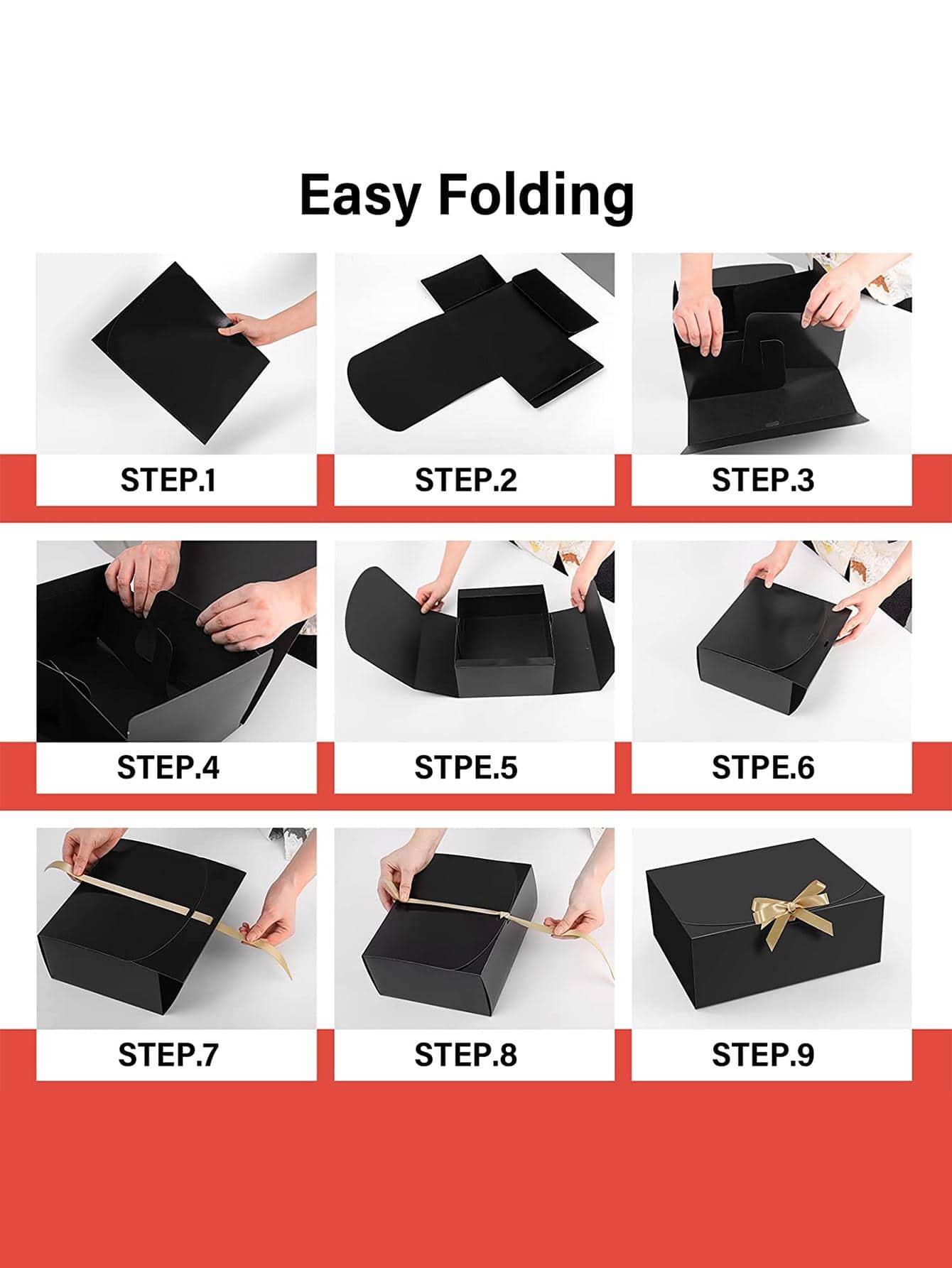 Easy Folding

STEP.1

STEP.2

STEP.3

STEP.4

STPE.5

STPE.6

STEP.7

STEP.8

STEP.9