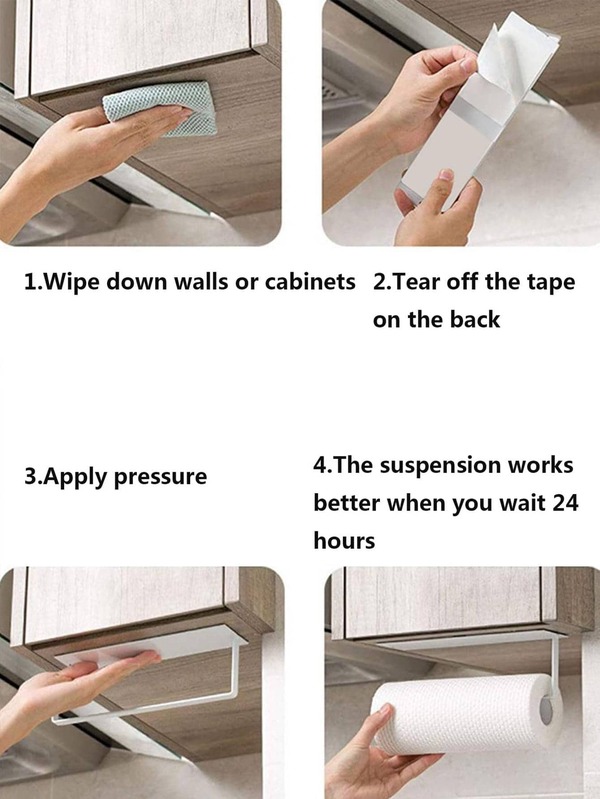 1.Wipe down walls or cabinets

2.Tear off the tape on the back

3.Apply pressure

4.The suspension works better when you wait 24 hours