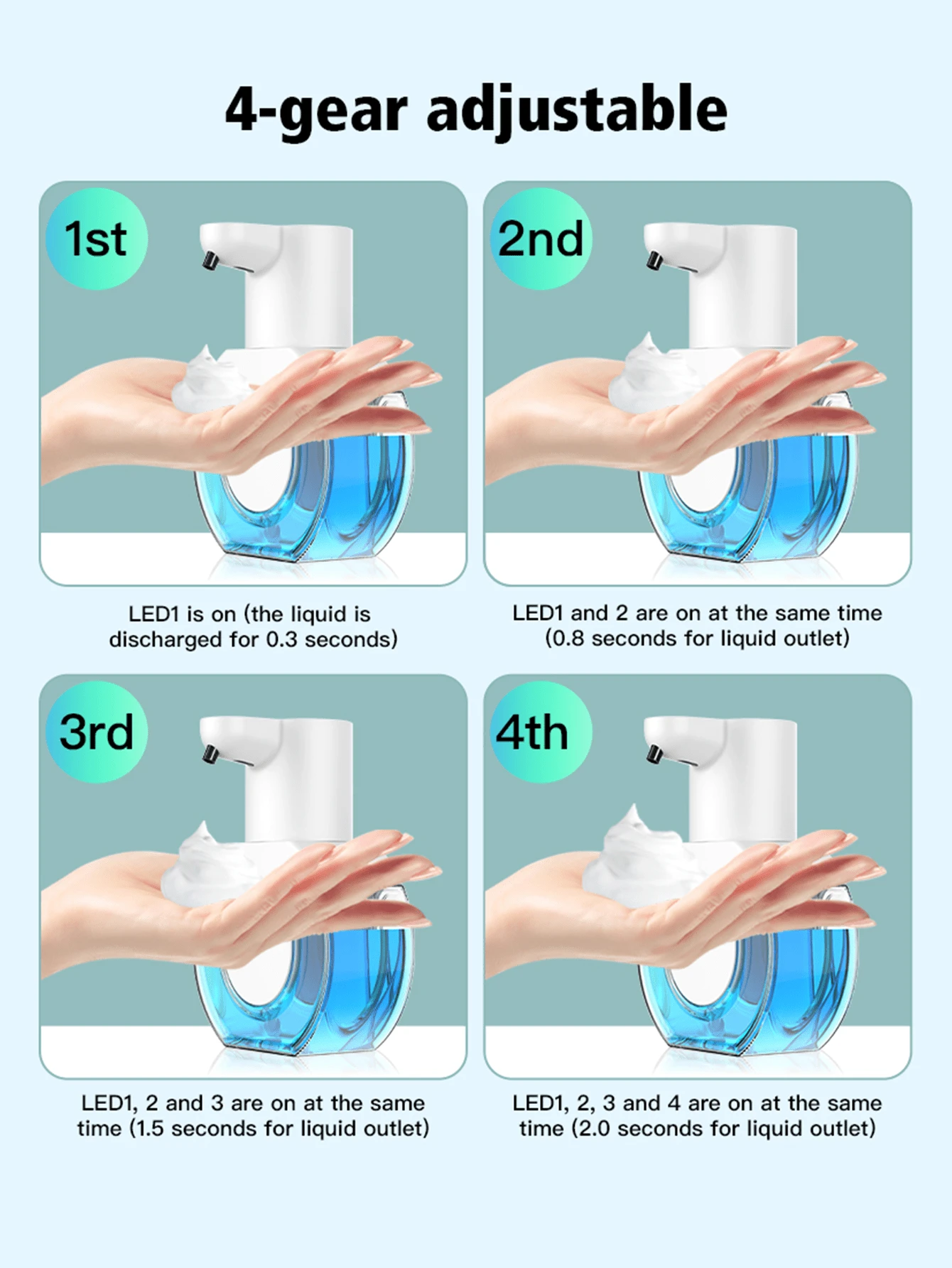 4-gear adjustable

1st

LED1 is on (the liquid is discharged for 0.3 seconds)

2nd

LED1 and 2 are on at the same time (0.8 seconds for liquid outlet)

3rd

LED1, 2 and 3 are on at the same time (1.5 seconds for liquid outlet)

4th

LED1, 2, 3 and 4 are on at the same time (2.0 seconds for liquid outlet)