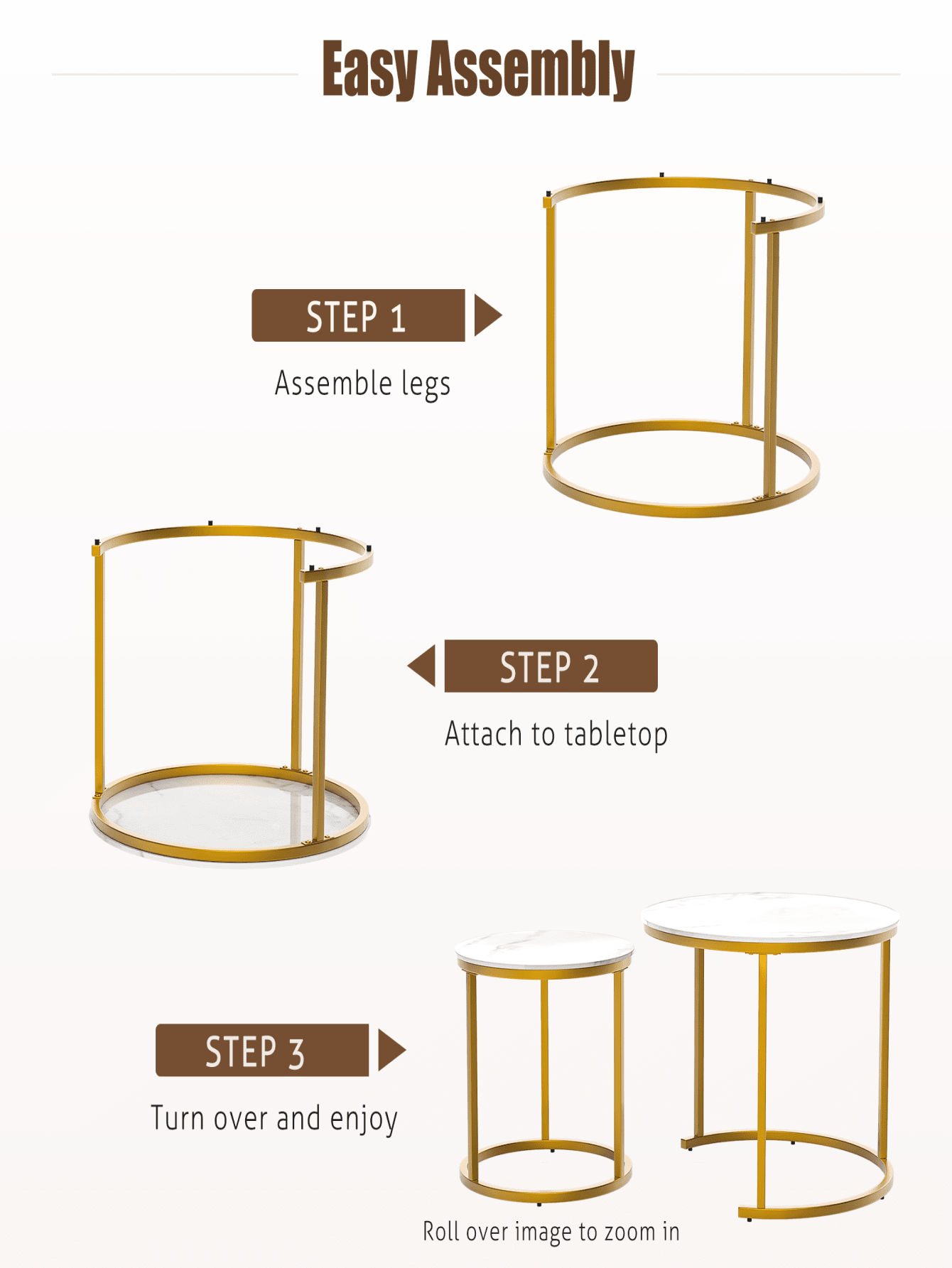 Easy Assembly

STEP 1

Assemble legs

STEP 2

Attach to tabletop

STEP 3

Turn over and enjoy

Roll over image to zoom in