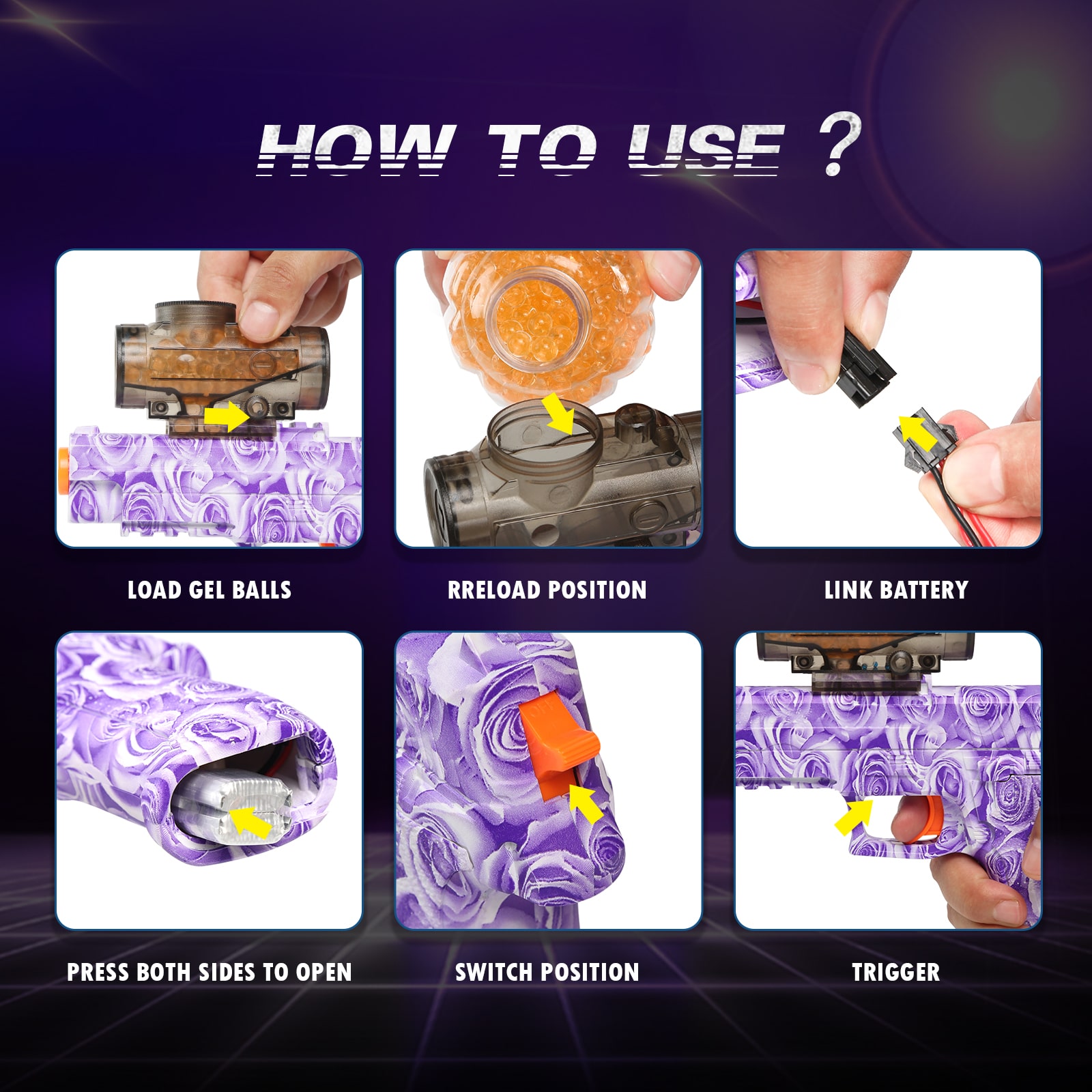 HOW TO USE ?

LOAD GEL BALLS

RRELOAD POSITION

LINK BATTERY

PRESS BOTH SIDES TO OPEN

SWITCH POSITION

TRIGGER