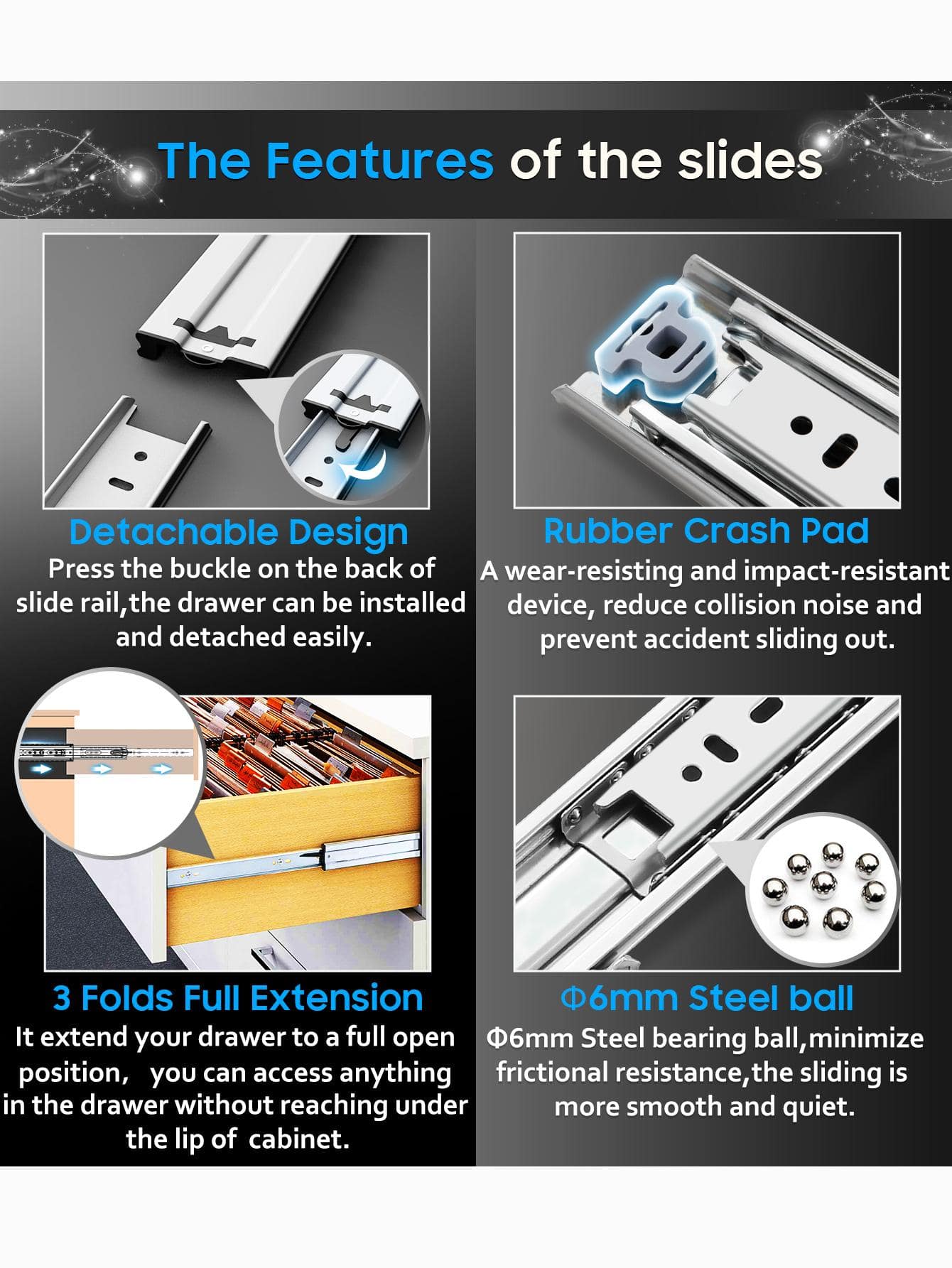 The Features of the slides

Detachable Design
Press the buckle on the back of slide rail,the drawer can be installed and detached easily.

Rubber Crash Pad
A wear-resisting and impact-resistant device, reduce collision noise and prevent accident sliding out.

3 Folds Full Extension
It extend your drawer to a full open position,   you can access anything in the drawer without reaching under the lip of  cabinet.

Φ6mm Steel ball
Φ6mm Steel bearing ball,minimize frictional resistance,the sliding is more smooth and quiet.