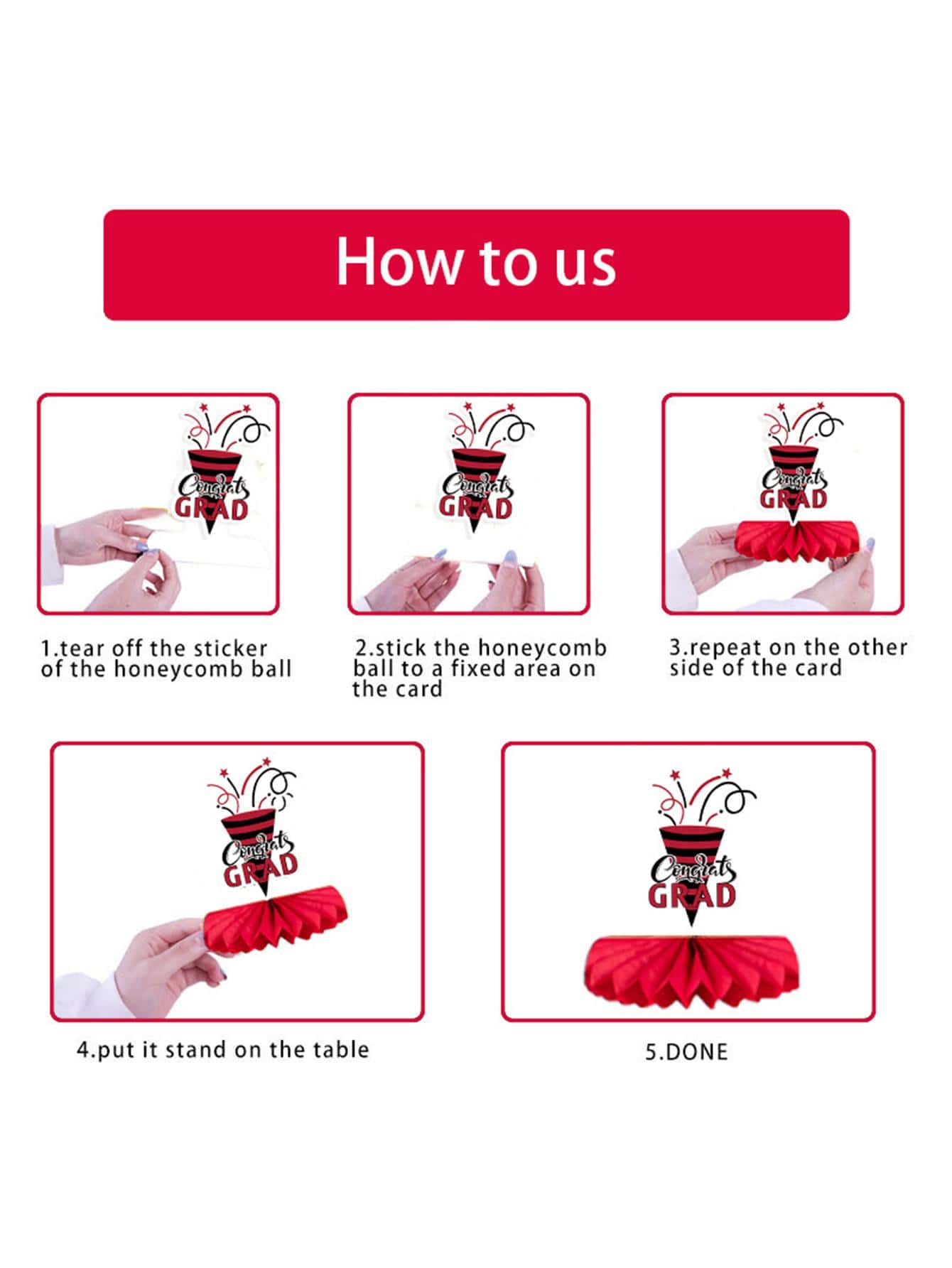 How to us

Congrats
GRAD

1.tear off the sticker of the honeycomb ball

Congrats
GRAD

2.stick the honeycomb ball to a fixed area on the card

Congrats
GRAD

3.repeat on the other side of the card

Congrats
GRAD

4.put it stand on the table

Congrats
GRAD

5.DONE