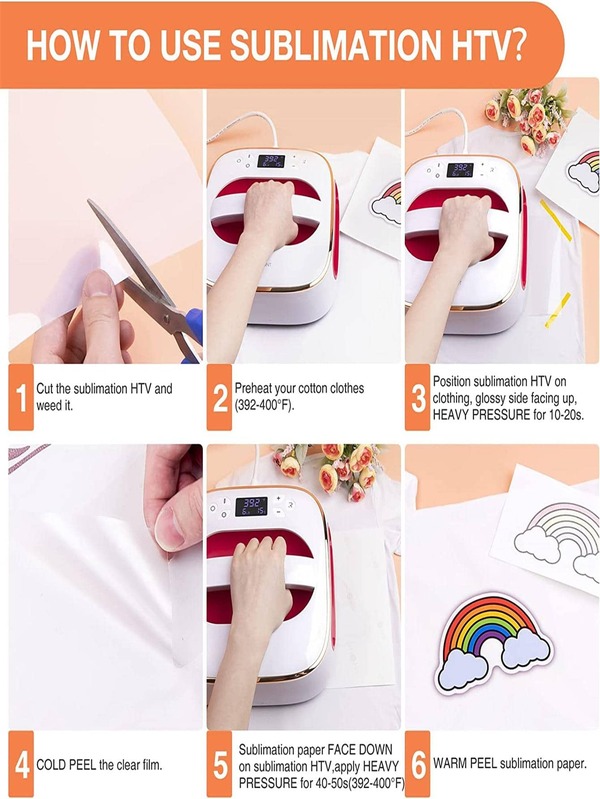 HOW TO USE SUBLIMATION HTV?

392
392

1 Cut the sublimation HTV and weed it.

2 Preheat your cotton clothes (392-400°F).

3 Position sublimation HTV on clothing, glossy side facing up, HEAVY PRESSURE for 10-20s.

392

4 COLD PEEL the clear film.

5 Sublimation paper FACE DOWN on sublimation HTV,apply HEAVY PRESSURE for 40-50s(392-400°F)

6 WARM PEEL sublimation paper.