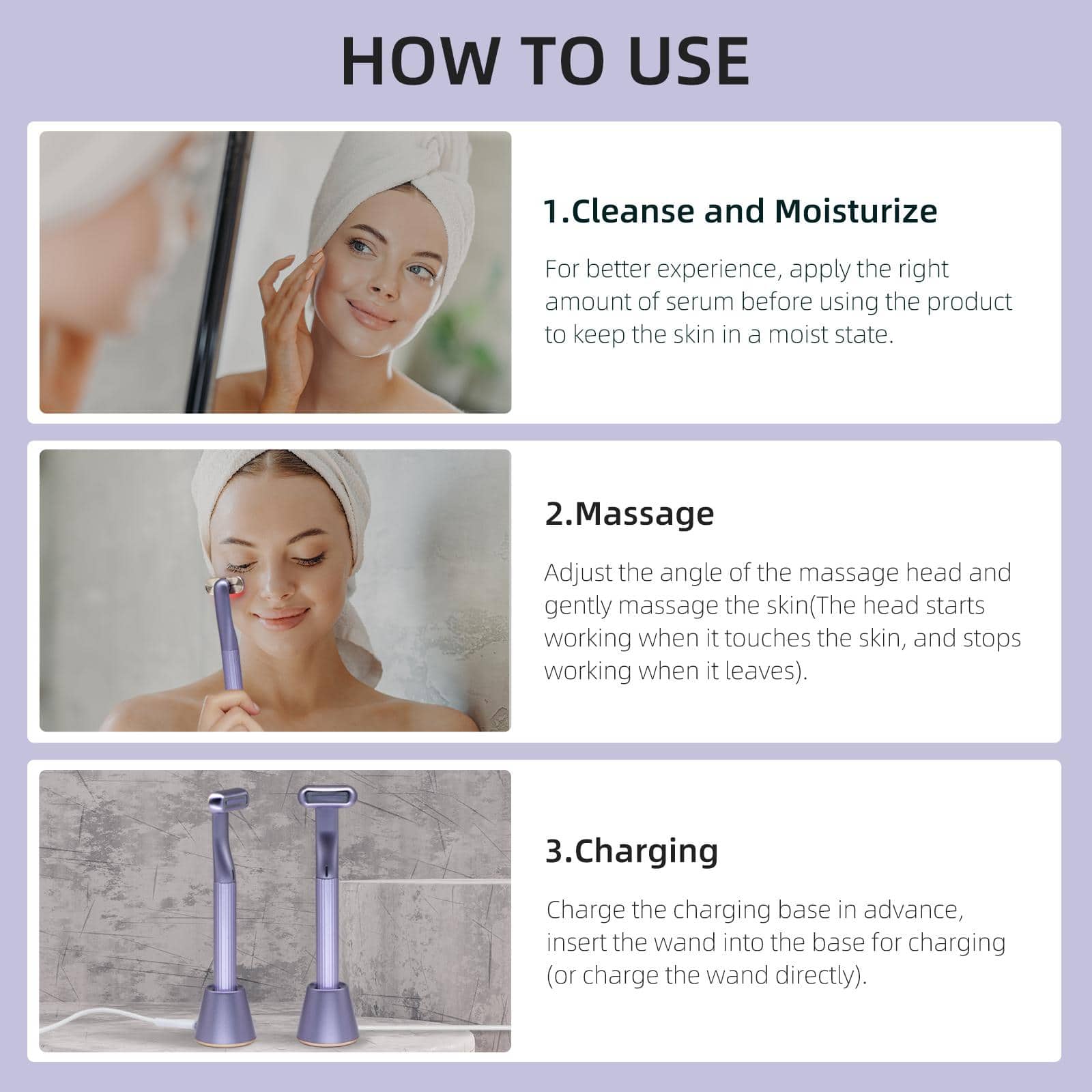 HOW TO USE

1.Cleanse and Moisturize

For better experience, apply the right amount of serum before using the product to keep the skin in a moist state.

2.Massage

Adjust the angle of the massage head and gently massage the skin(The head starts working when it touches the skin, and stops working when it leaves).

3.Charging

Charge the charging base in advance, insert the wand into the base for charging (or charge the wand directly).