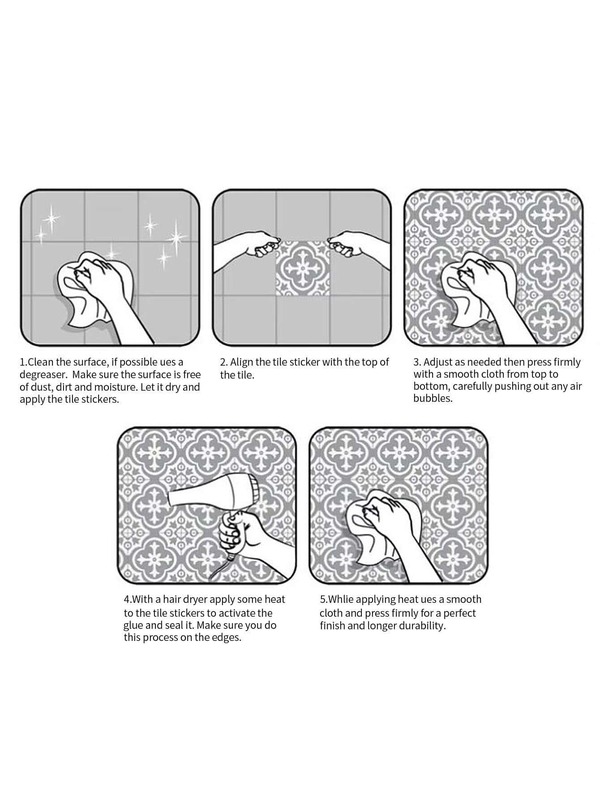 1.Clean the surface, if possible ues a degreaser. Make sure the surface is free of dust, dirt and moisture. Let it dry and apply the tile stickers.

2. Align the tile sticker with the top of the tile.

3. Adjust as needed then press firmly with a smooth cloth from top to bottom, carefully pushing out any air bubbles.

4.With a hair dryer apply some heat to the tile stickers to activate the glue and seal it. Make sure you do this process on the edges.

5.Whlie applying heat ues a smooth cloth and press firmly for a perfect finish and longer durability.