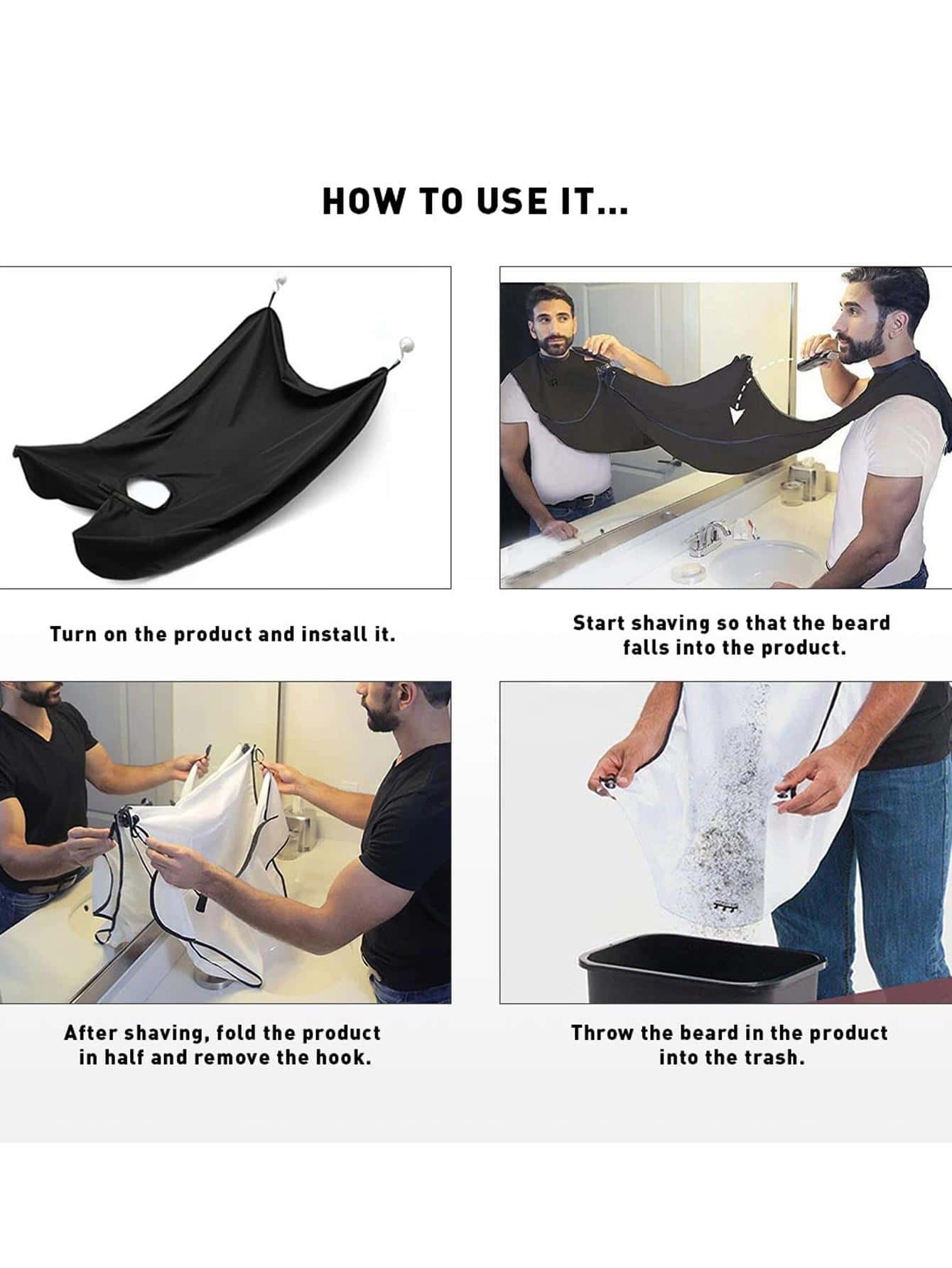 HOW TO USE IT...

Turn on the product and install it.

Start shaving so that the beard falls into the product.

After shaving, fold the product in half and remove the hook.

Throw the beard in the product into the trash.