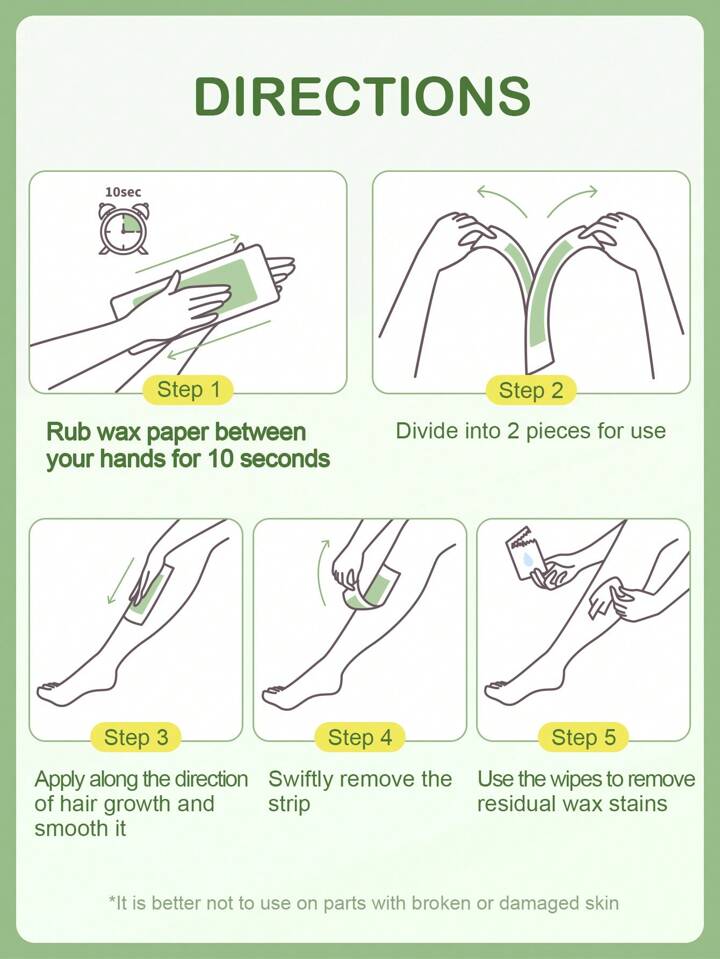 DIRECTIONS

10sec

Step 1

Rub wax paper between your hands for 10 seconds

Step 2

Divide into 2 pieces for use

Step 3

Apply along the direction of hair growth and smooth it

Step 4

Swiftly remove the strip

Step 5

Use the wipes to remove residual wax stains

*It is better not to use on parts with broken or damaged skin