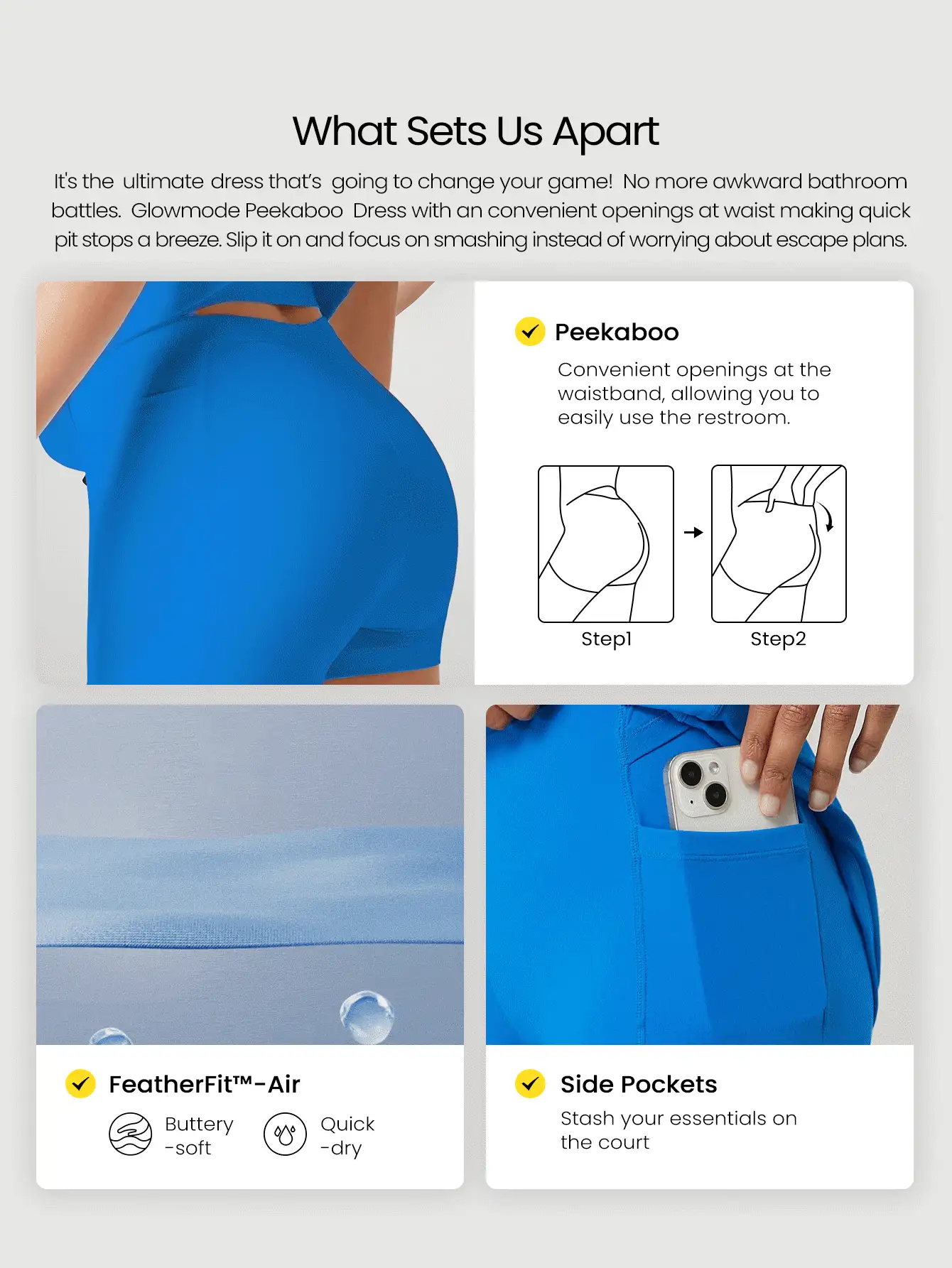 What Sets Us Apart

It's the ultimate dress that's going to change your game! No more awkward bathroom battles. Glowmode Peekaboo Dress with an convenient openings at waist making quick pit stops a breeze. Slip it on and focus on smashing instead of worrying about escape plans.

Peekaboo

Convenient openings at the waistband, allowing you to easily use the restroom.

Step1

Step2

FeatherFit™-Air

Buttery -soft

Quick -dry

Side Pockets

Stash your essentials on the court