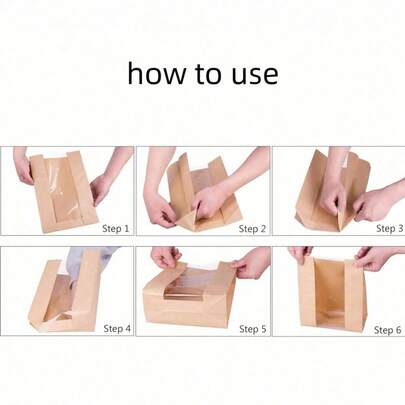 how to use

Step 1

Step 2

Step 3

Step 4

Step 5

Step 6