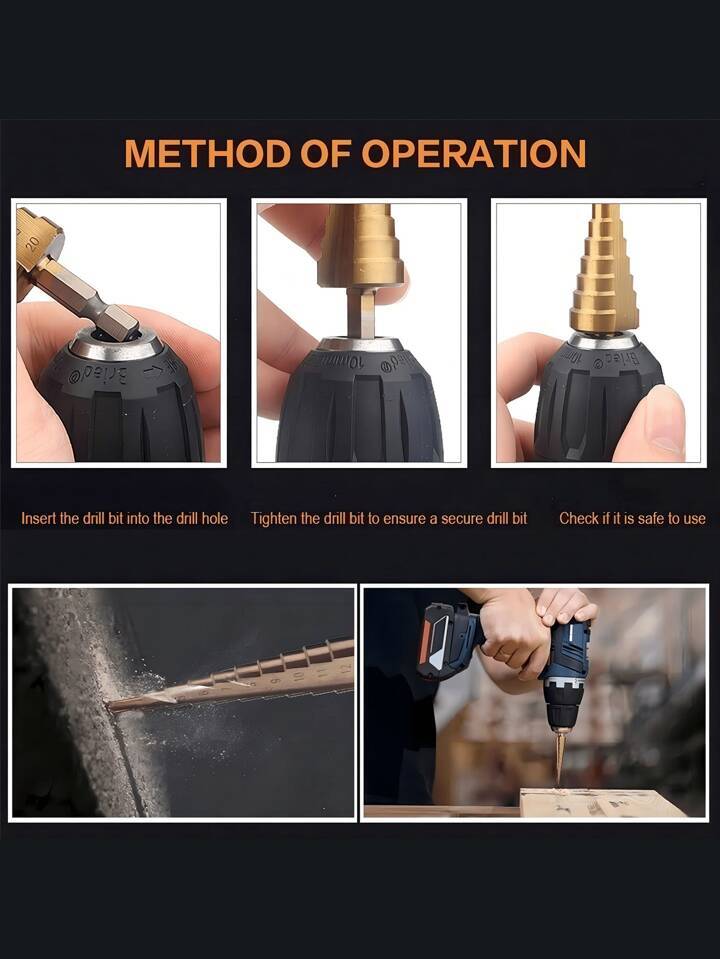 METHOD OF OPERATION

20

10mm

Insert the drill bit into the drill hole

Tighten the drill bit to ensure a secure drill bit

Check if it is safe to use