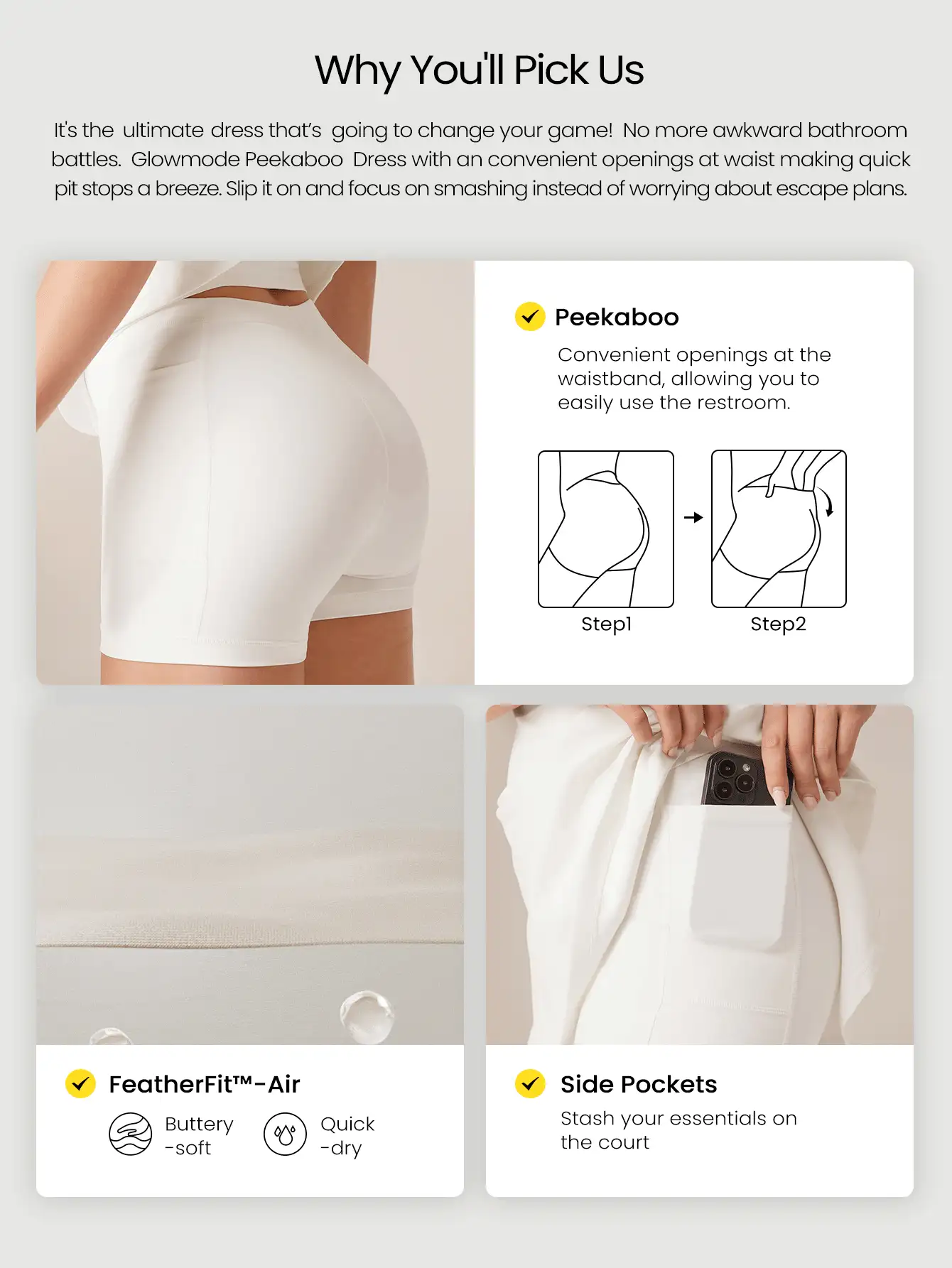 Why You'll Pick Us

It's the ultimate dress that's going to change your game! No more awkward bathroom battles. Glowmode Peekaboo Dress with an convenient openings at waist making quick pit stops a breeze. Slip it on and focus on smashing instead of worrying about escape plans.

Peekaboo

Convenient openings at the waistband, allowing you to easily use the restroom.

Step1

Step2

FeatherFit™-Air

Buttery -soft

Quick -dry

Side Pockets

Stash your essentials on the court