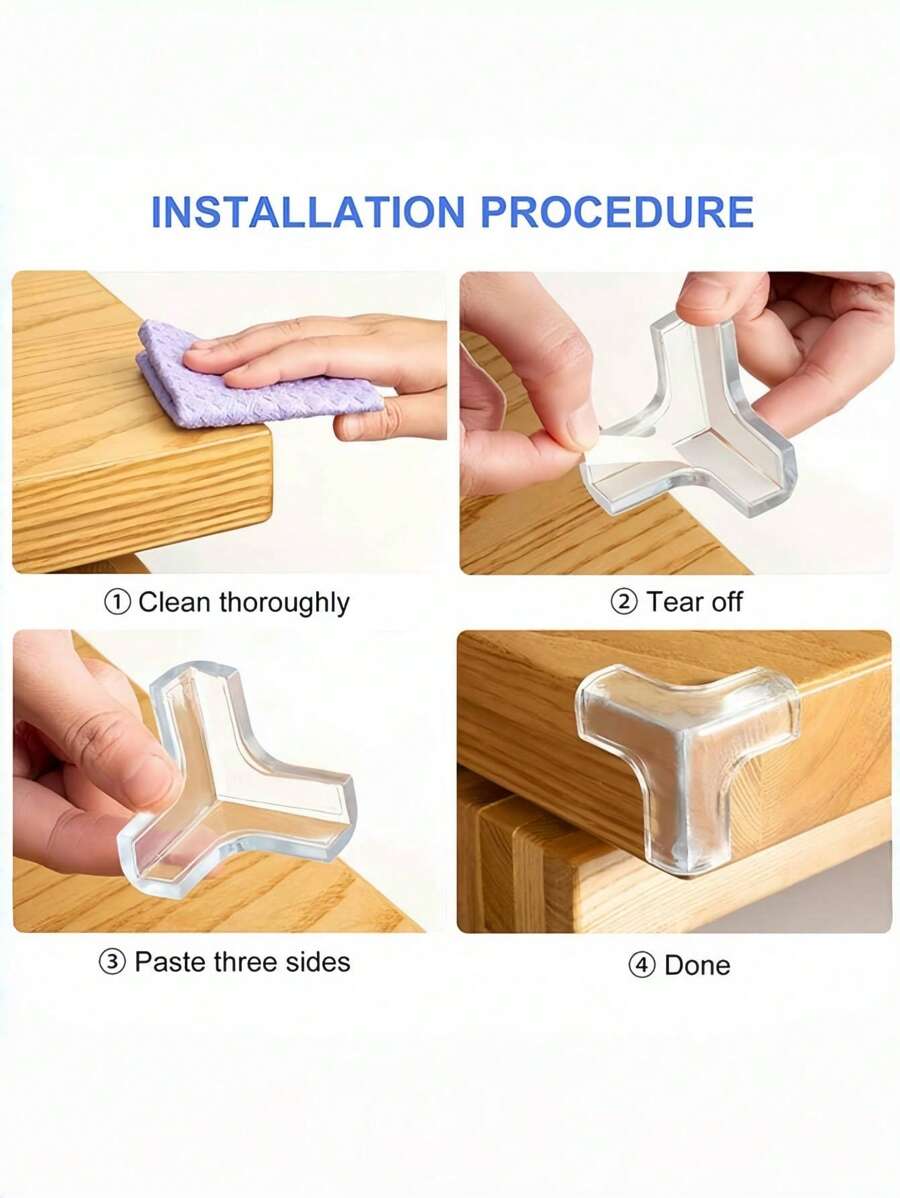 INSTALLATION PROCEDURE

① Clean thoroughly

② Tear off

③ Paste three sides

④ Done