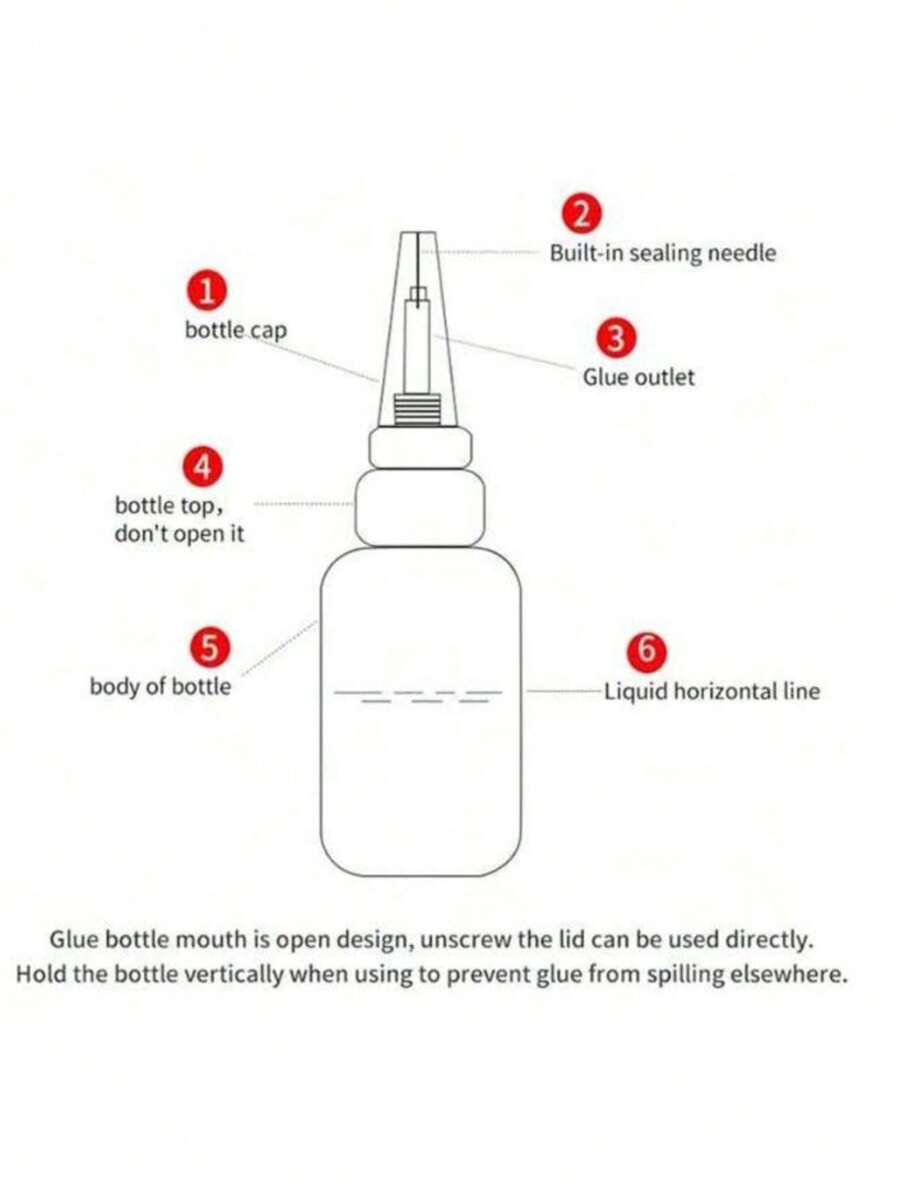 2
Built-in sealing needle

1
bottle cap

3
Glue outlet

4
bottle top,
don't open it

5
body of bottle

6
Liquid horizontal line

Glue bottle mouth is open design, unscrew the lid can be used directly.
Hold the bottle vertically when using to prevent glue from spilling elsewhere.