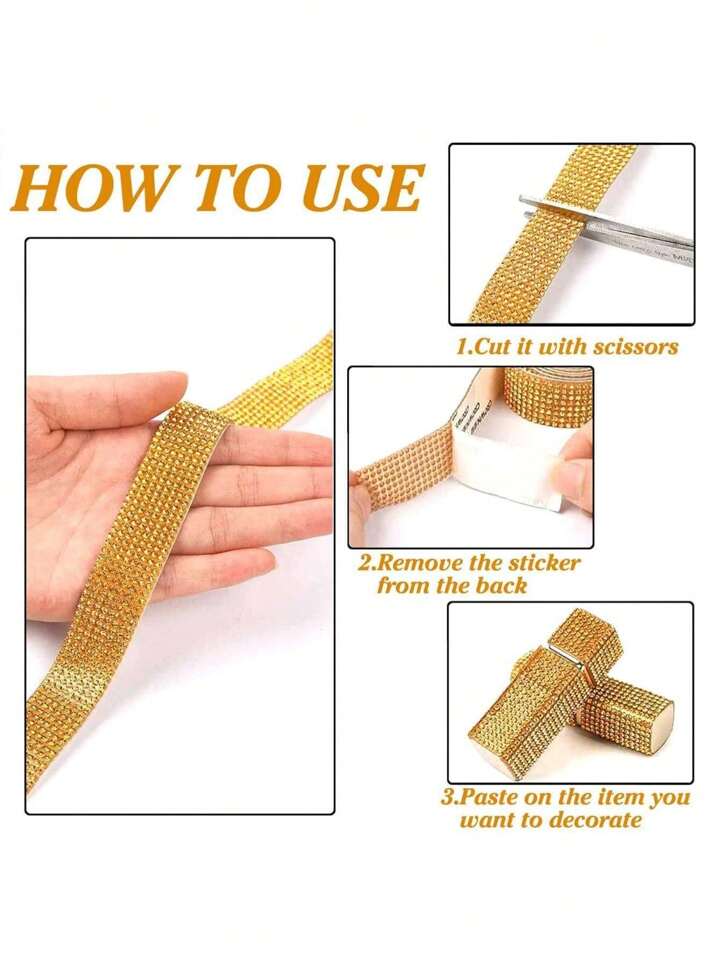 HOW TO USE

1.Cut it with scissors

2.Remove the sticker from the back

3.Paste on the item you want to decorate