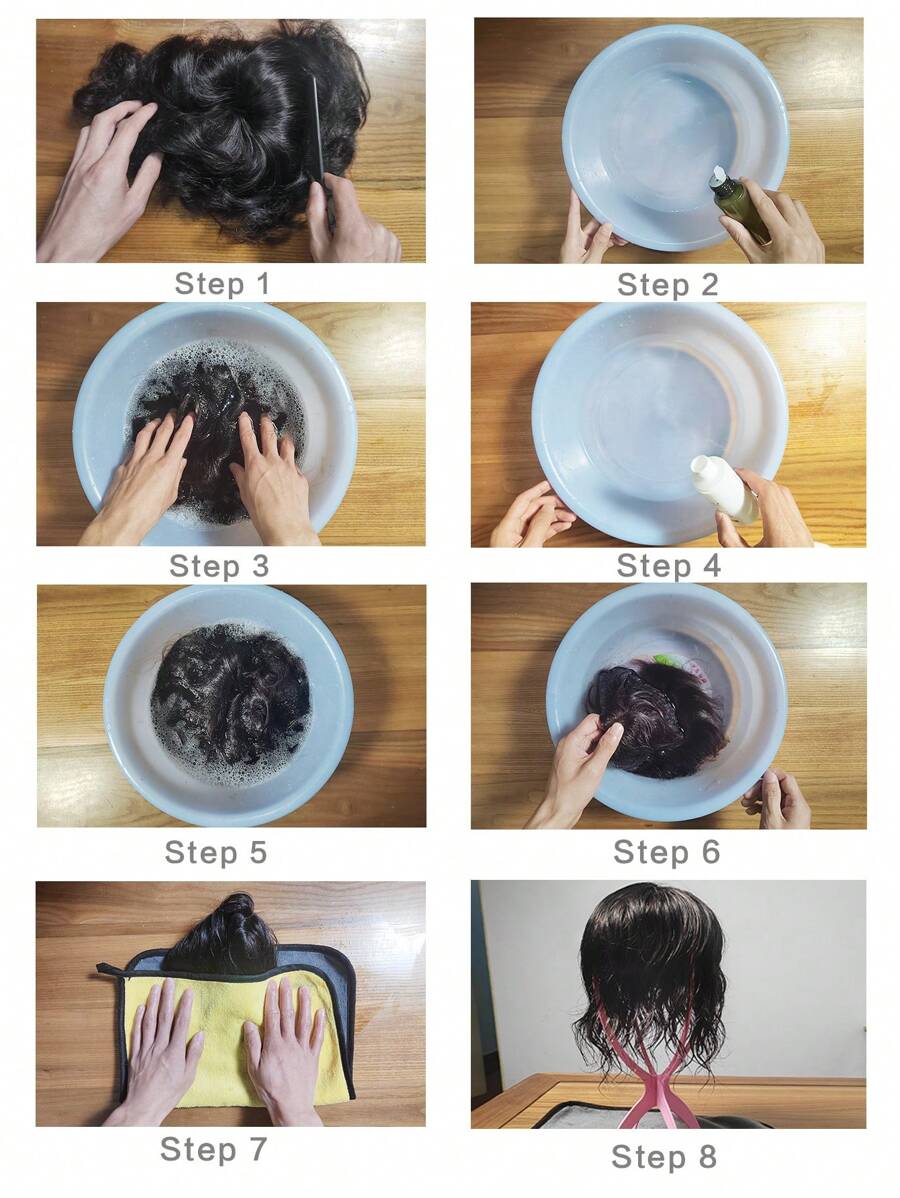 Step 1

Step 2

Step 3

Step 4

Step 5

Step 6

Step 7

Step 8