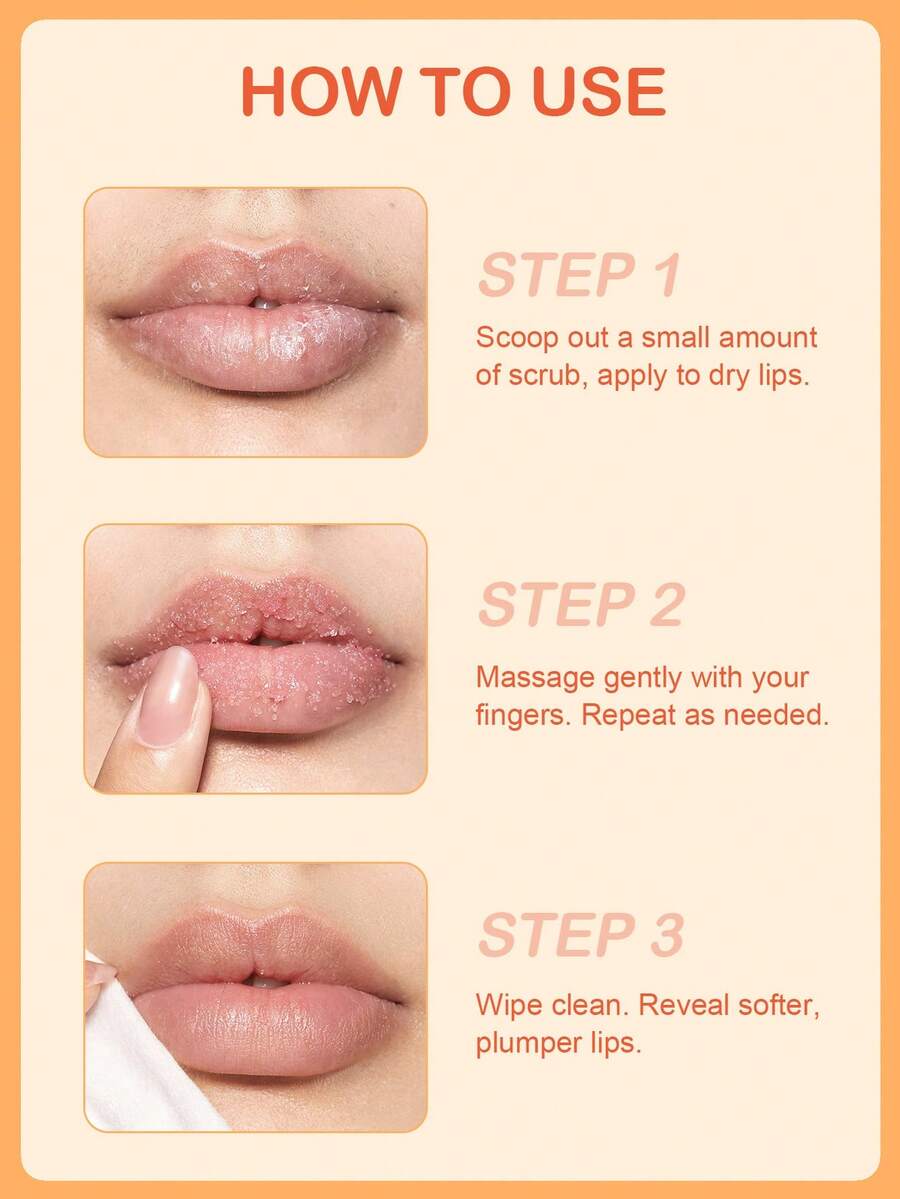 HOW TO USE

STEP 1

Scoop out a small amount of scrub, apply to dry lips.

STEP 2

Massage gently with your fingers. Repeat as needed.

STEP 3

Wipe clean. Reveal softer, plumper lips.