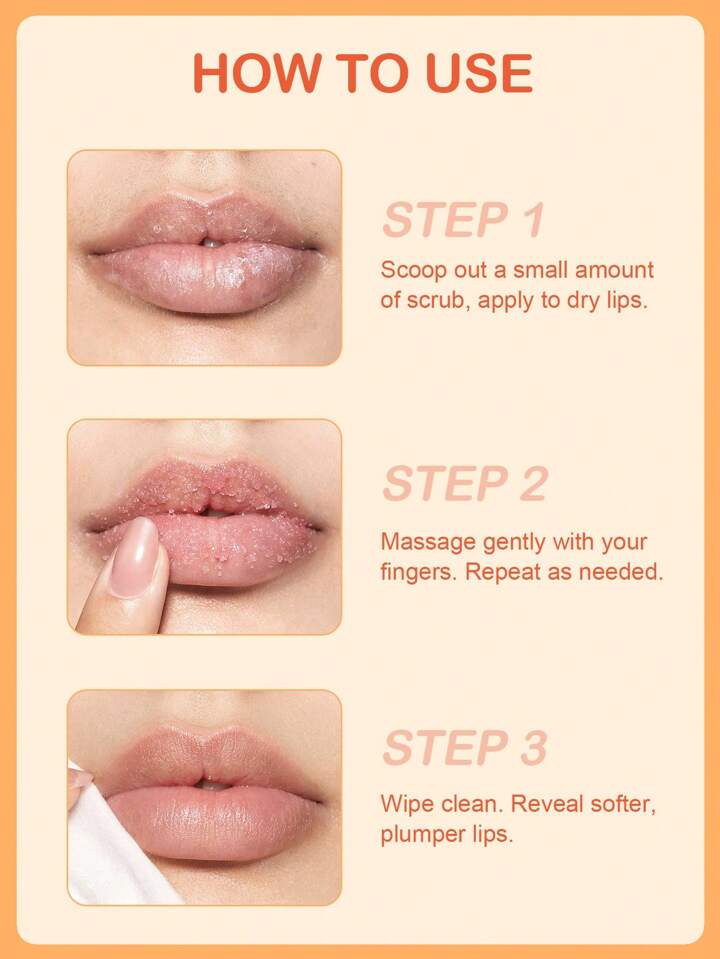 HOW TO USE

STEP 1
Scoop out a small amount of scrub, apply to dry lips.

STEP 2
Massage gently with your fingers. Repeat as needed.

STEP 3
Wipe clean. Reveal softer, plumper lips.