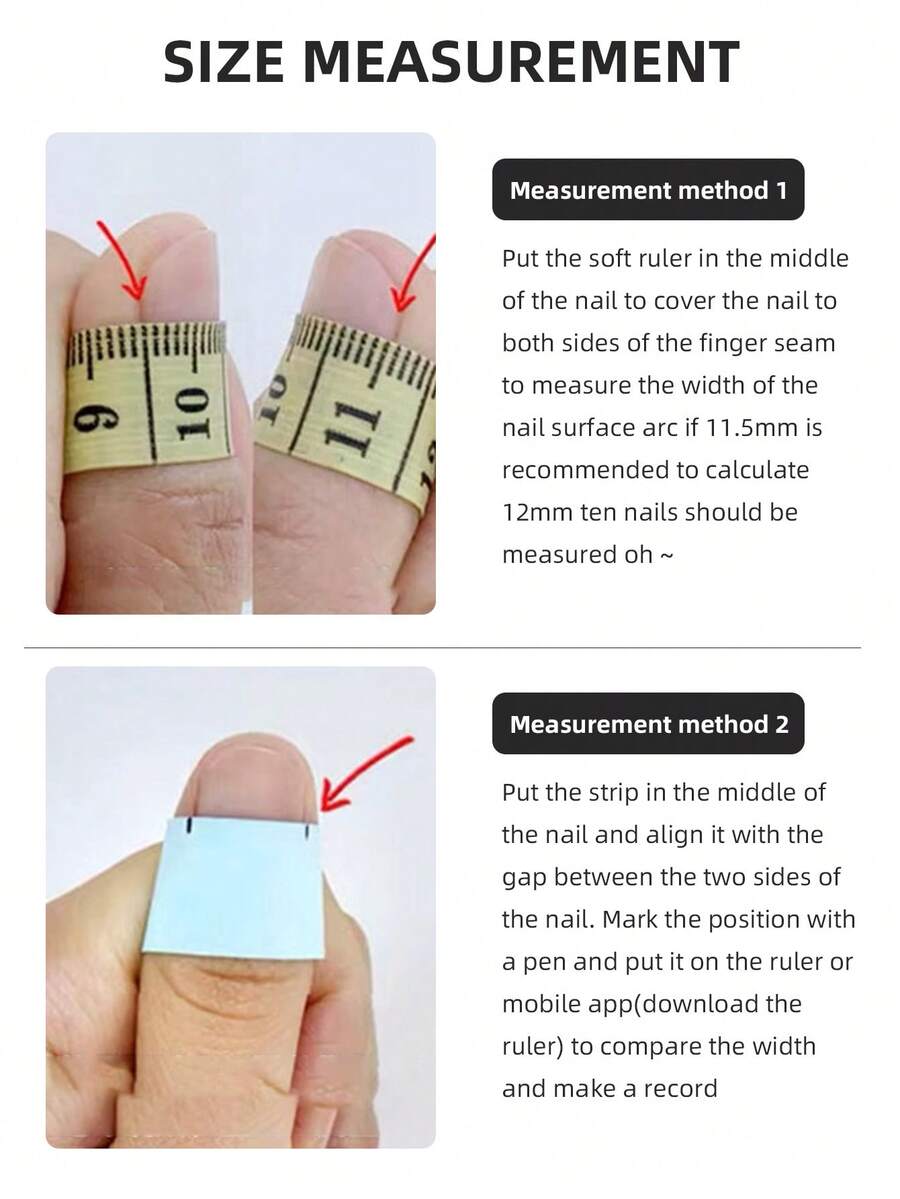 SIZE MEASUREMENT

9 10

10 11 12

Measurement method 1

Put the soft ruler in the middle of the nail to cover the nail to both sides of the finger seam to measure the width of the nail surface arc if 11.5mm is recommended to calculate 12mm ten nails should be measured oh ~

Measurement method 2

Put the strip in the middle of the nail and align it with the gap between the two sides of the nail. Mark the position with a pen and put it on the ruler or mobile app(download the ruler) to compare the width and make a record