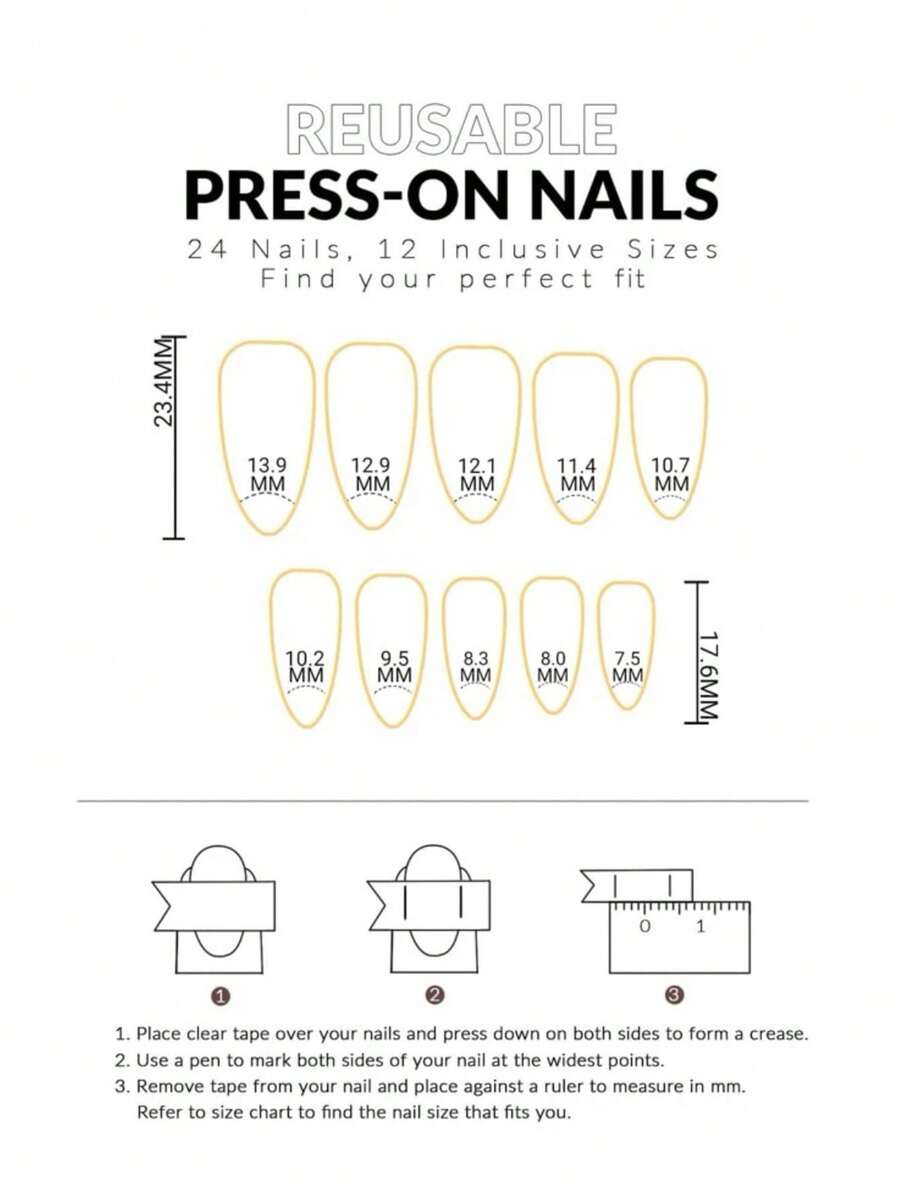 REUSABLE
PRESS-ON NAILS
24 Nails, 12 Inclusive Sizes
Find your perfect fit

23.4MM

13.9 MM
12.9 MM
12.1 MM
11.4 MM
10.7 MM

10.2 MM
9.5 MM
8.3 MM
8.0 MM
7.5 MM

17.6MM

0 1

❶ ❷ ❸

1. Place clear tape over your nails and press down on both sides to form a crease.
2. Use a pen to mark both sides of your nail at the widest points.
3. Remove tape from your nail and place against a ruler to measure in mm. Refer to size chart to find the nail size that fits you.