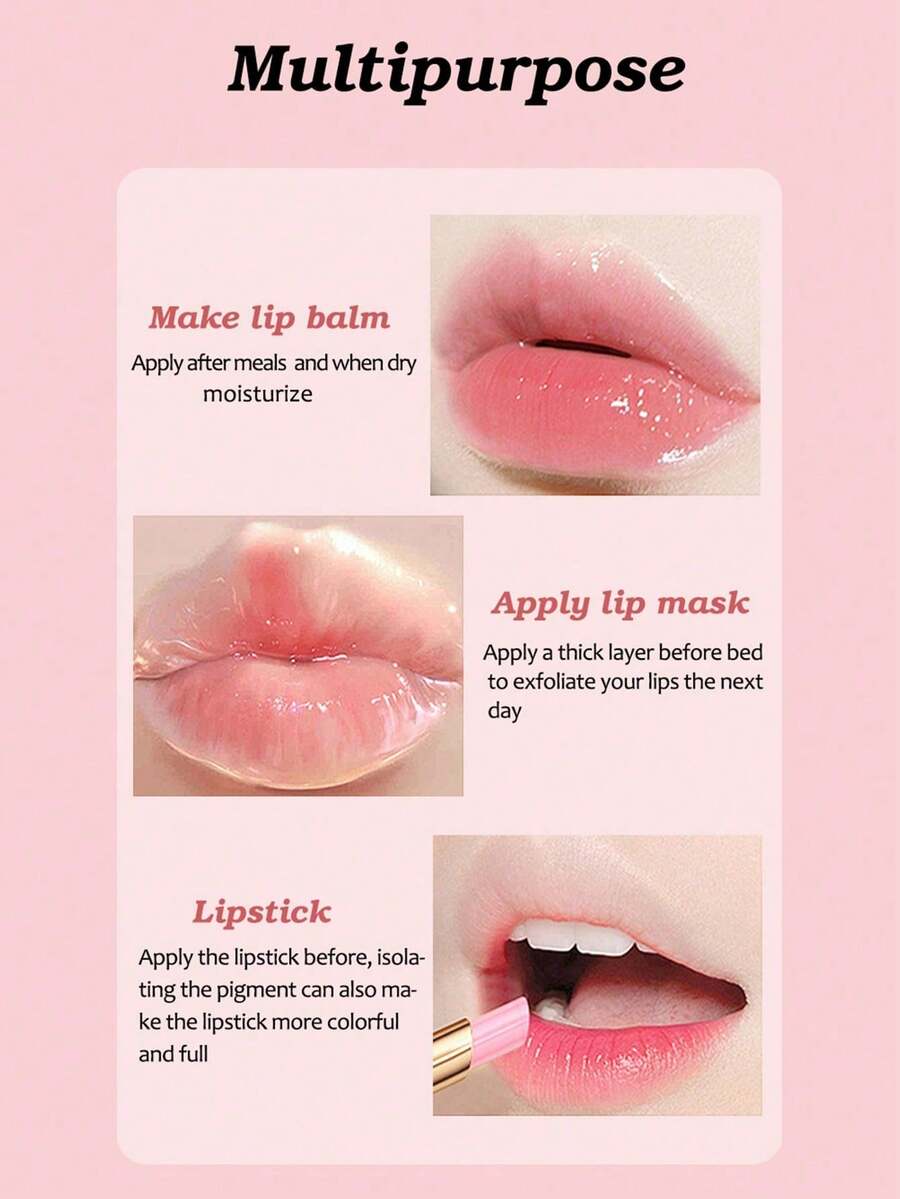 Multipurpose

Make lip balm
Apply after meals and when dry moisturize

Apply lip mask
Apply a thick layer before bed to exfoliate your lips the next day

Lipstick
Apply the lipstick before, isolating the pigment can also make the lipstick more colorful and full